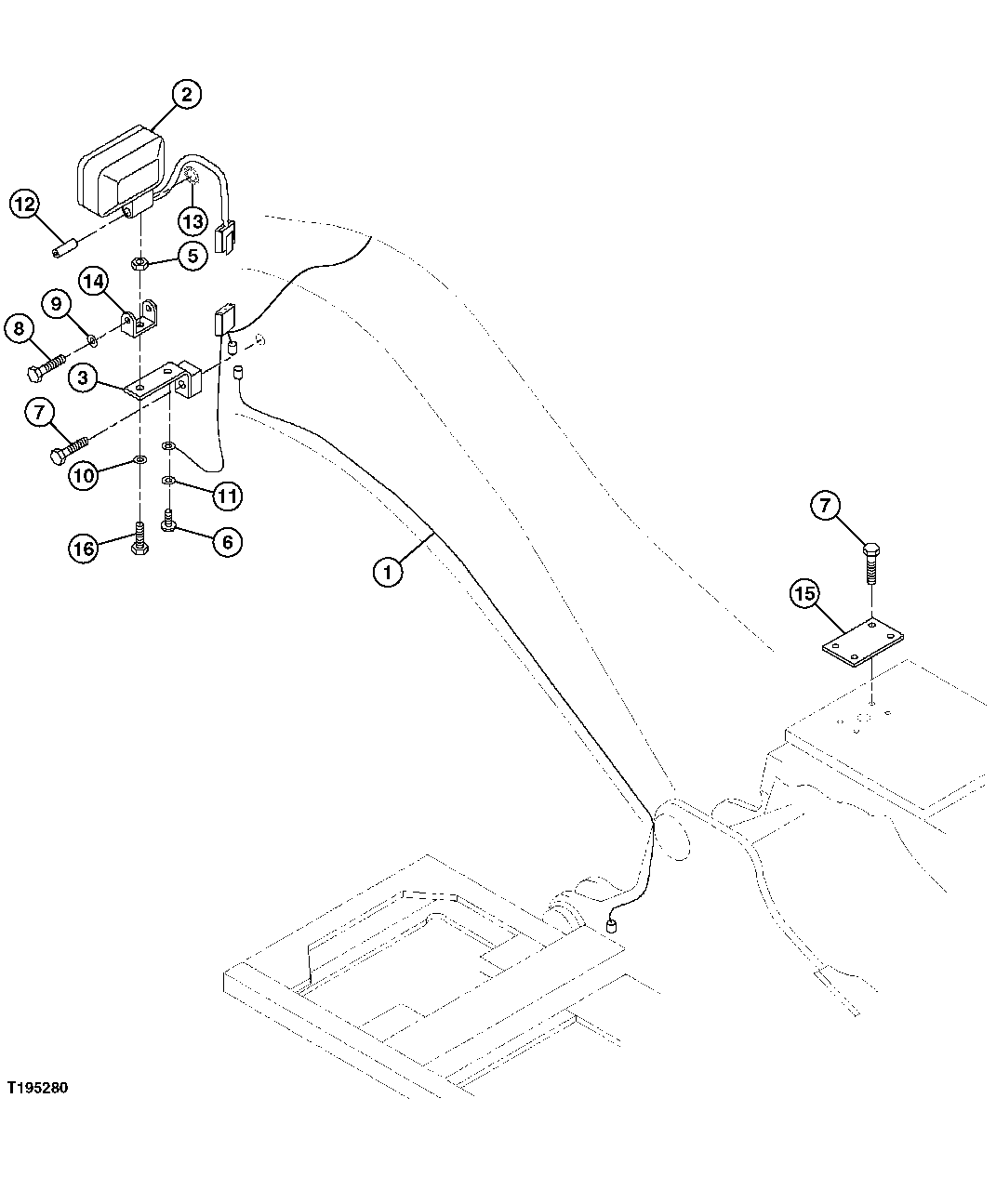 2
12
13
5
14
9
8
3
7
10
11
16
6
1
7
15
T195280