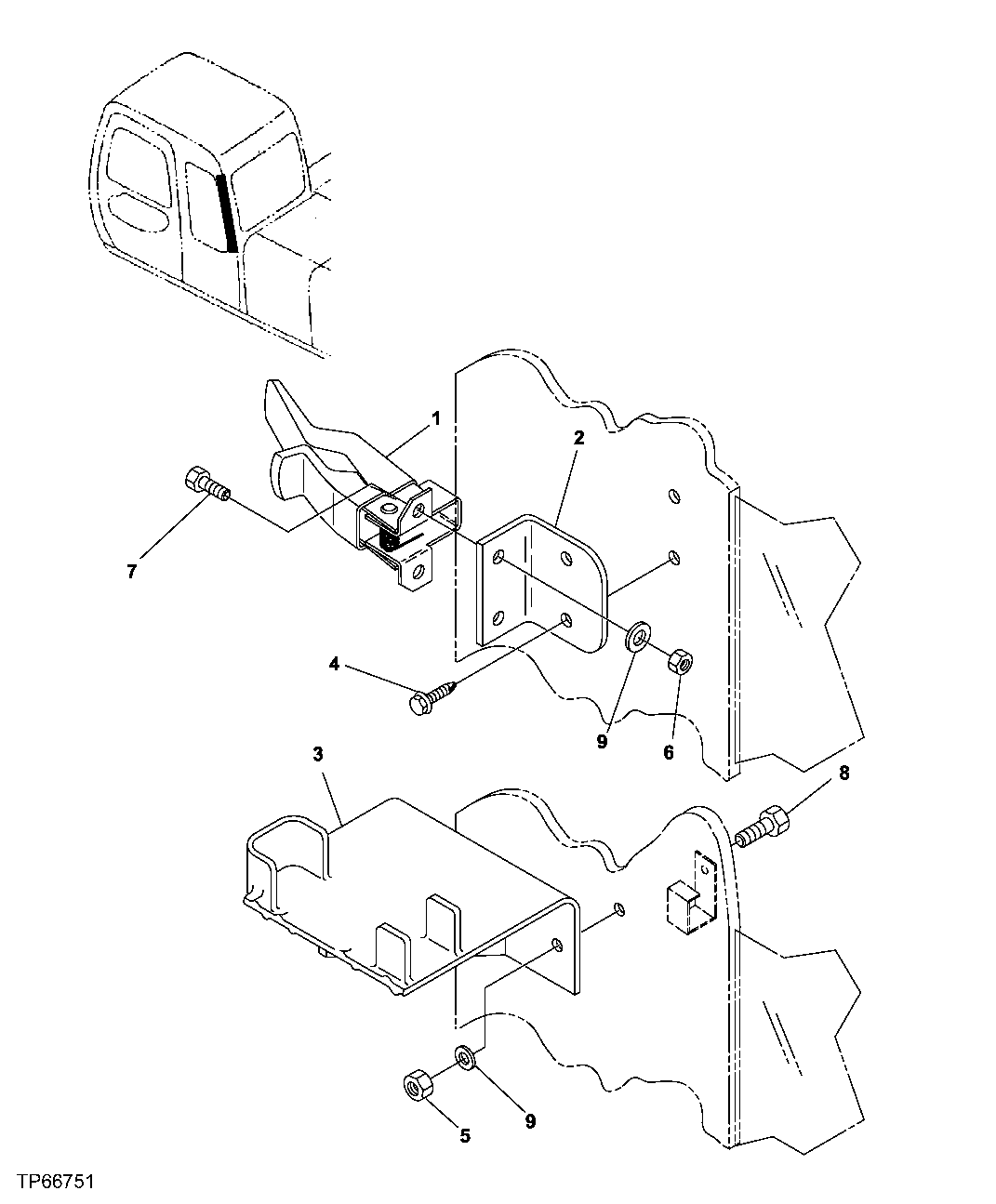 1
2
7
4
9
6
3
8
5
9
TP66751