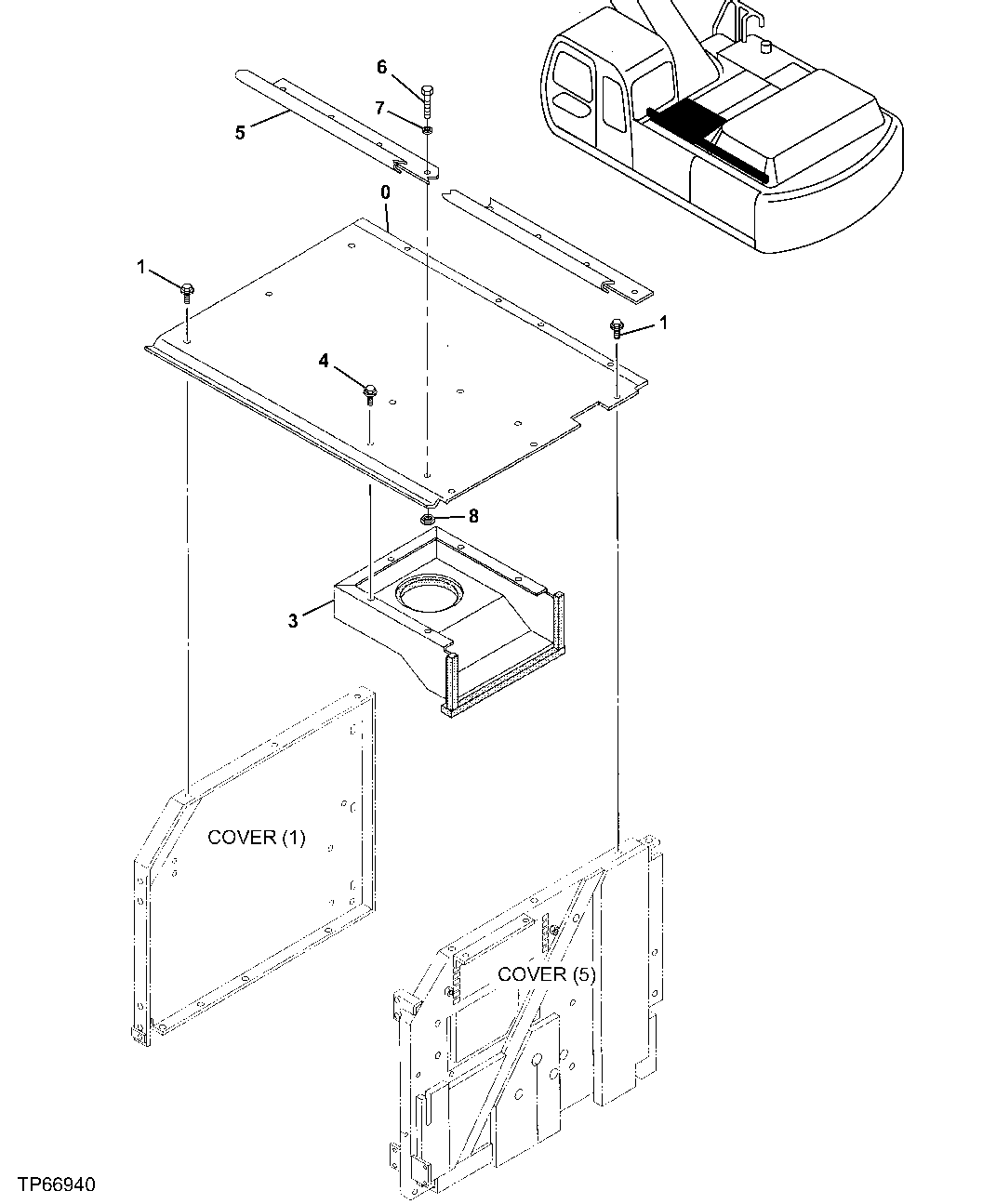 6
7
5
0
1
1
4
8
3
COVER (1)
COVER (5)
TP66940