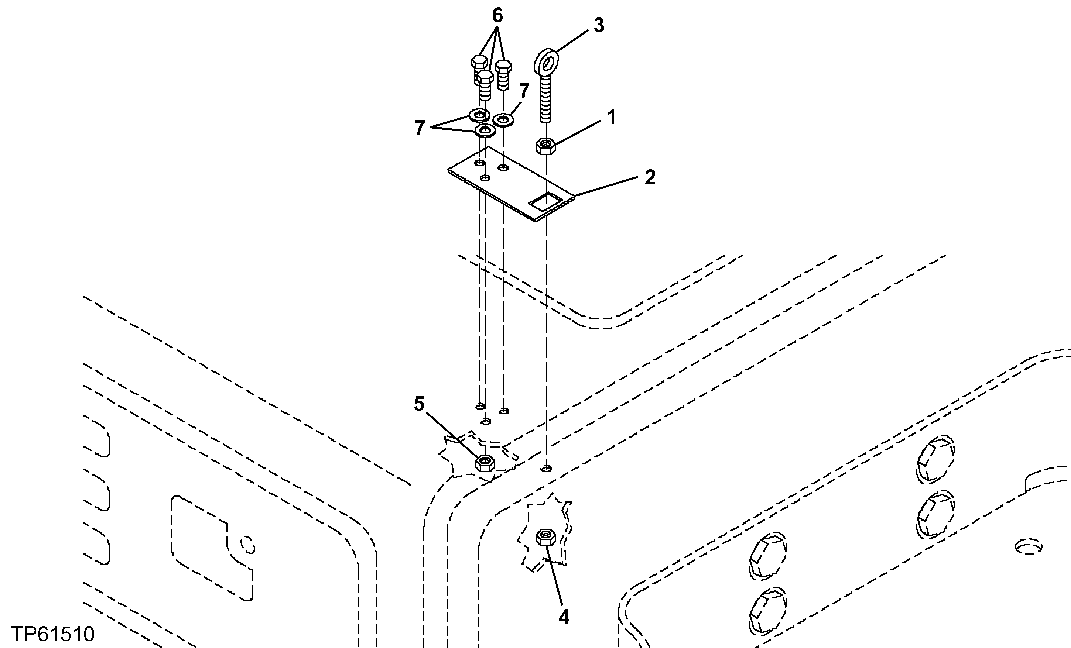 6
3
7
7
1
2
5
4
TP61510