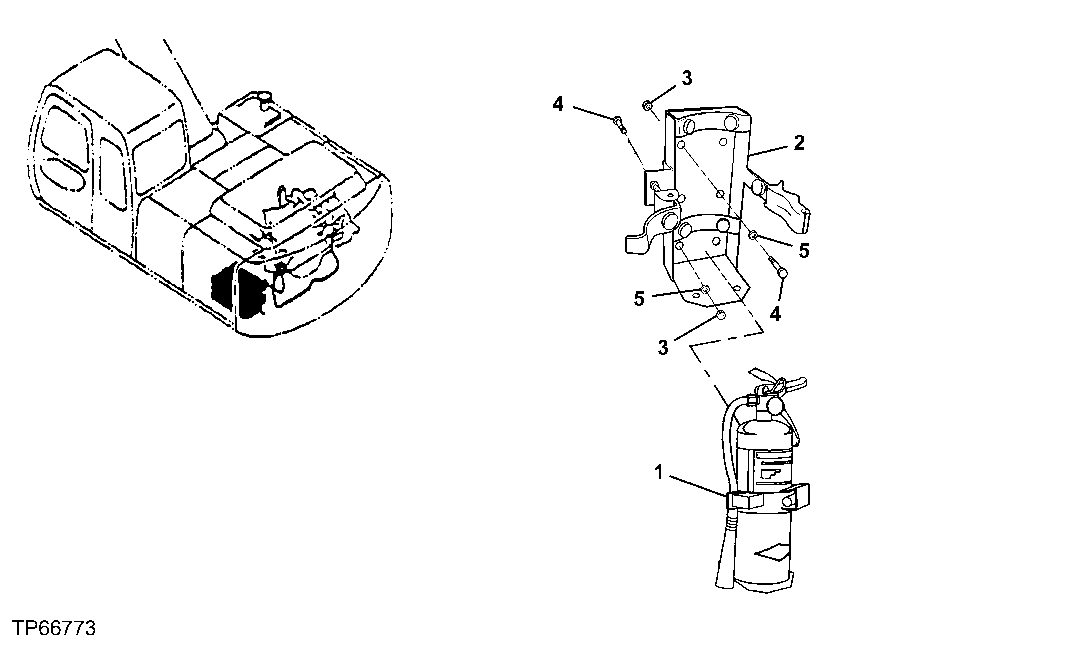 3
4
2
5
5
4
3
1
TP66773