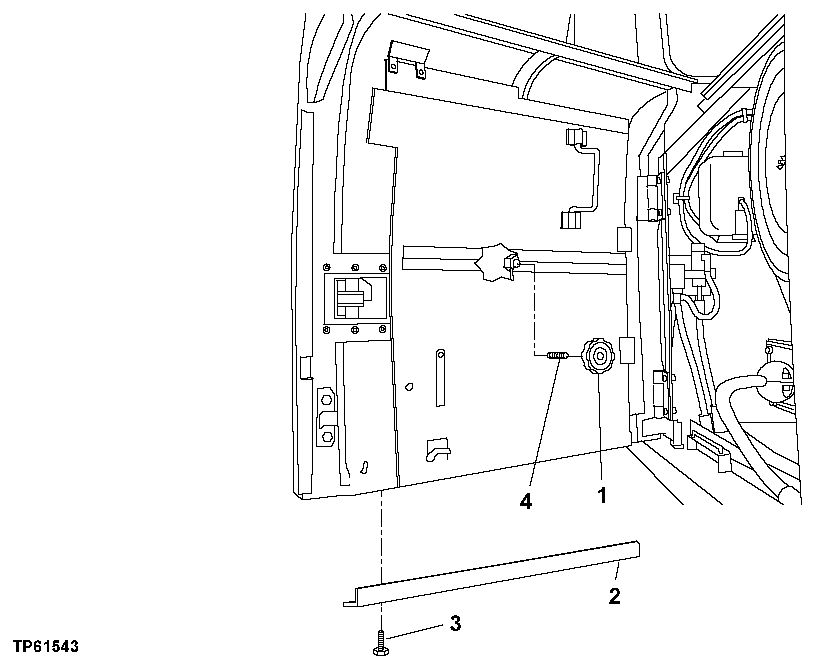 4
1
2
3
TP61543