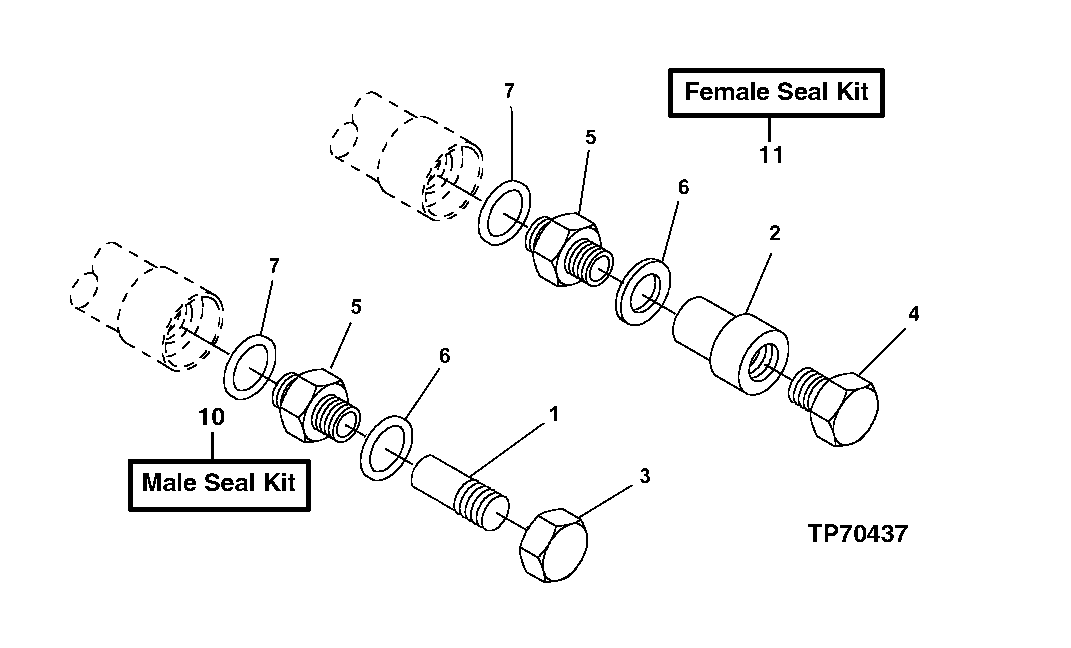 Female Seal Kit
11
7
5
6
2
4
7
5
6
1
3
10
Male Seal Kit
TP70437