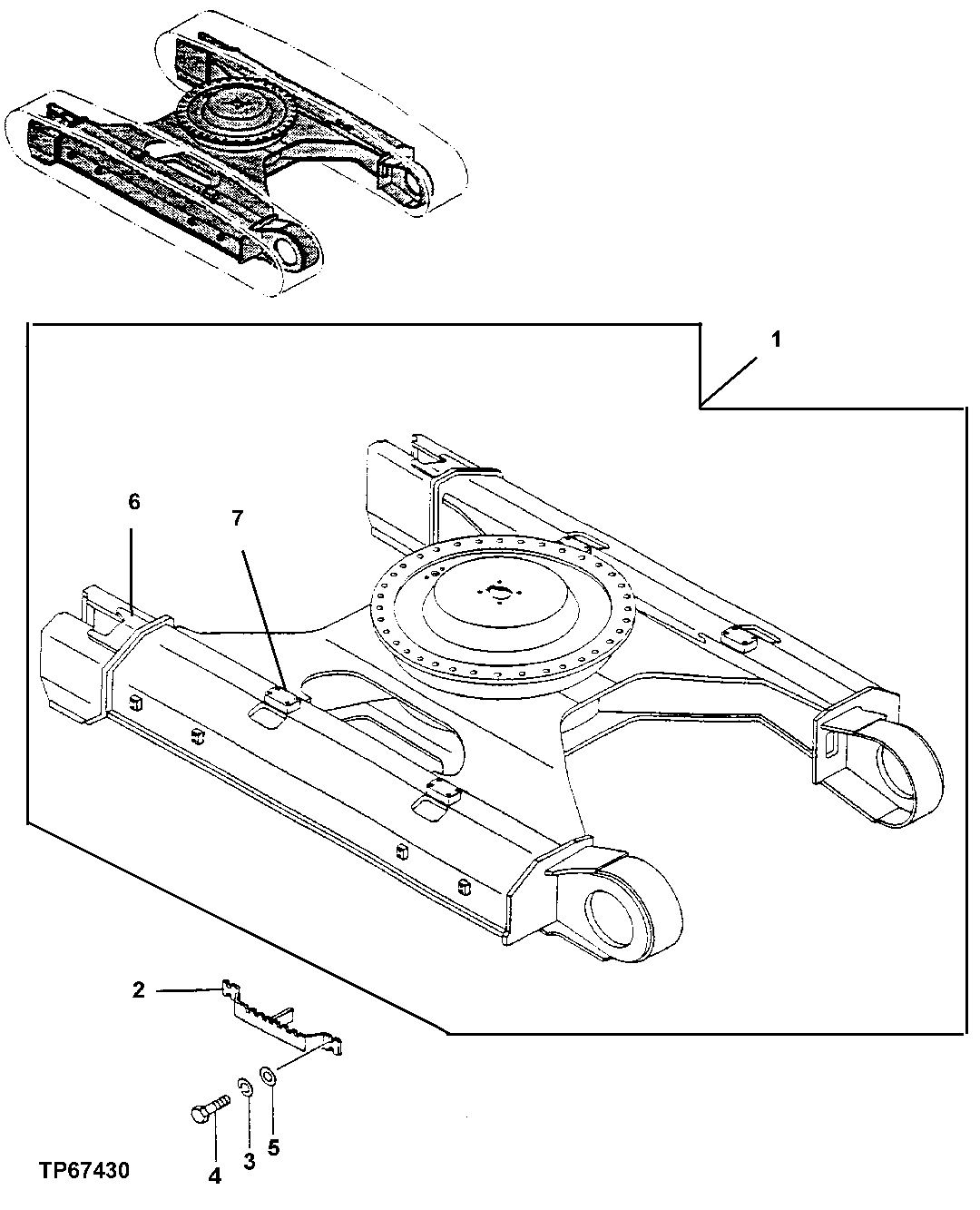 1

6

7

2

4

3

5

TP67430