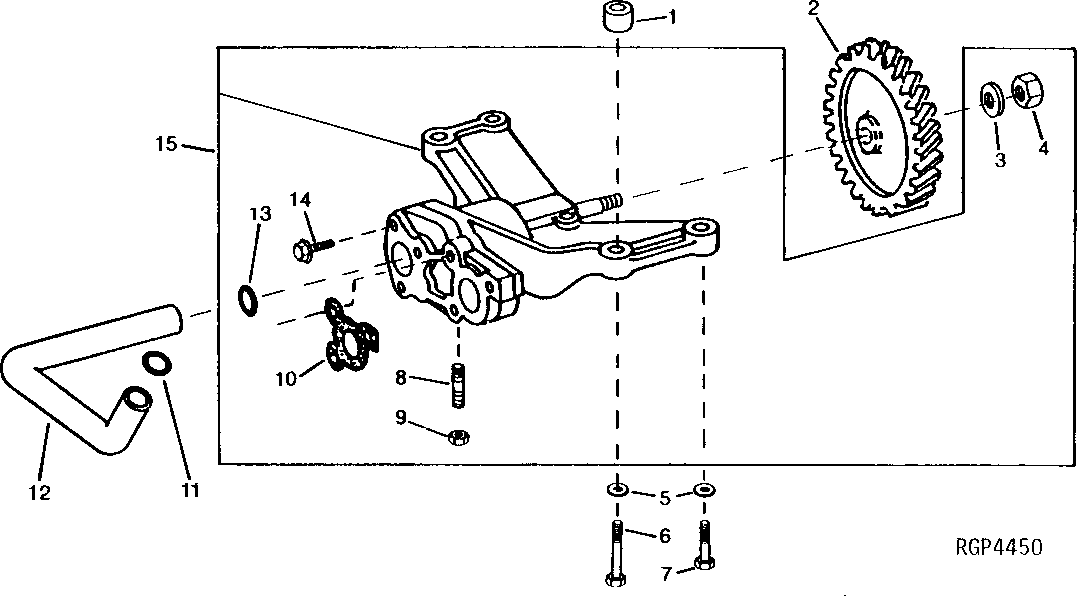 1
2
3
4
15
14
13
10
8
9
12
11
5
6
7
RGP4450