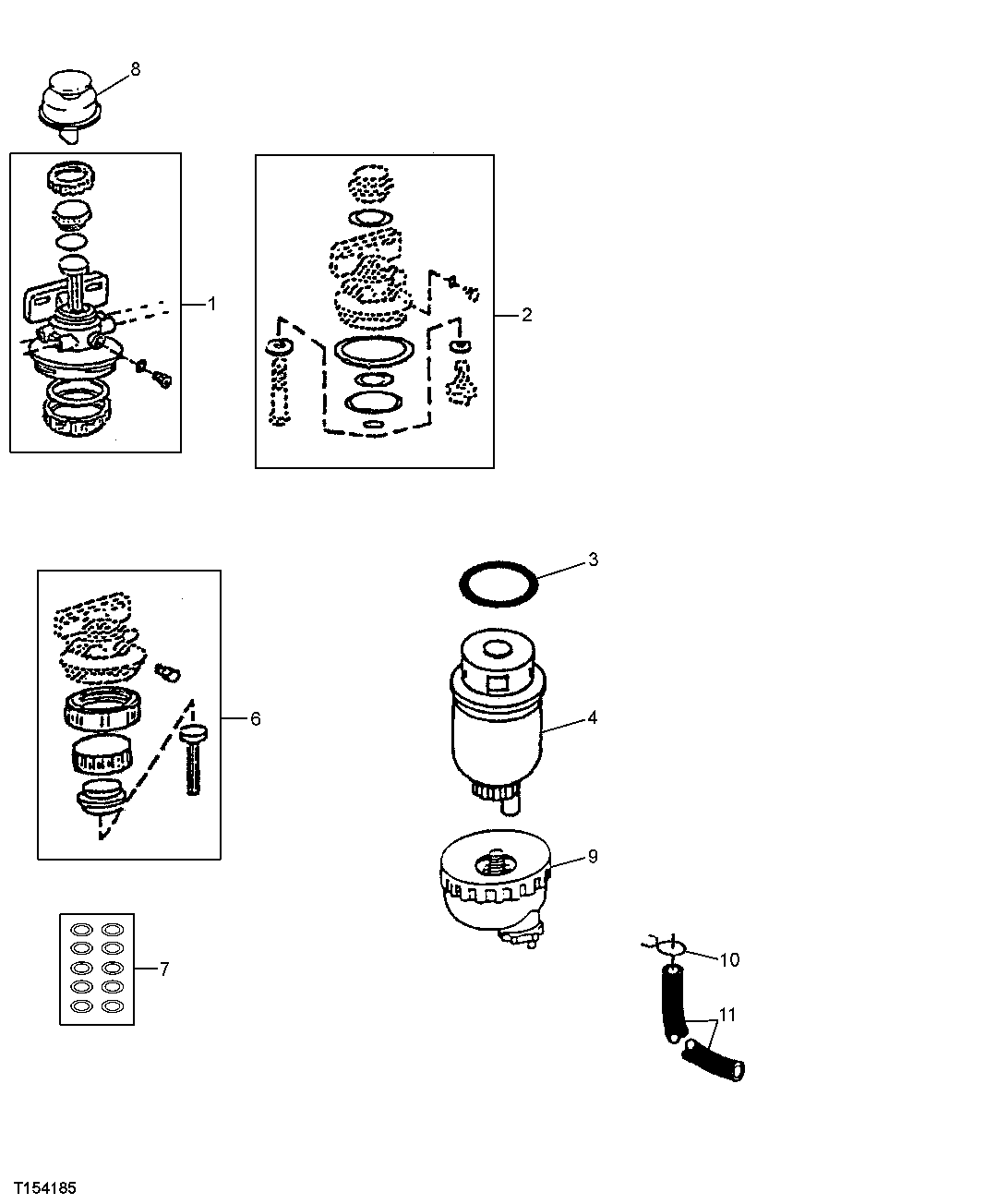 8

1

2

3

4

6

9

7

10

11

T154185