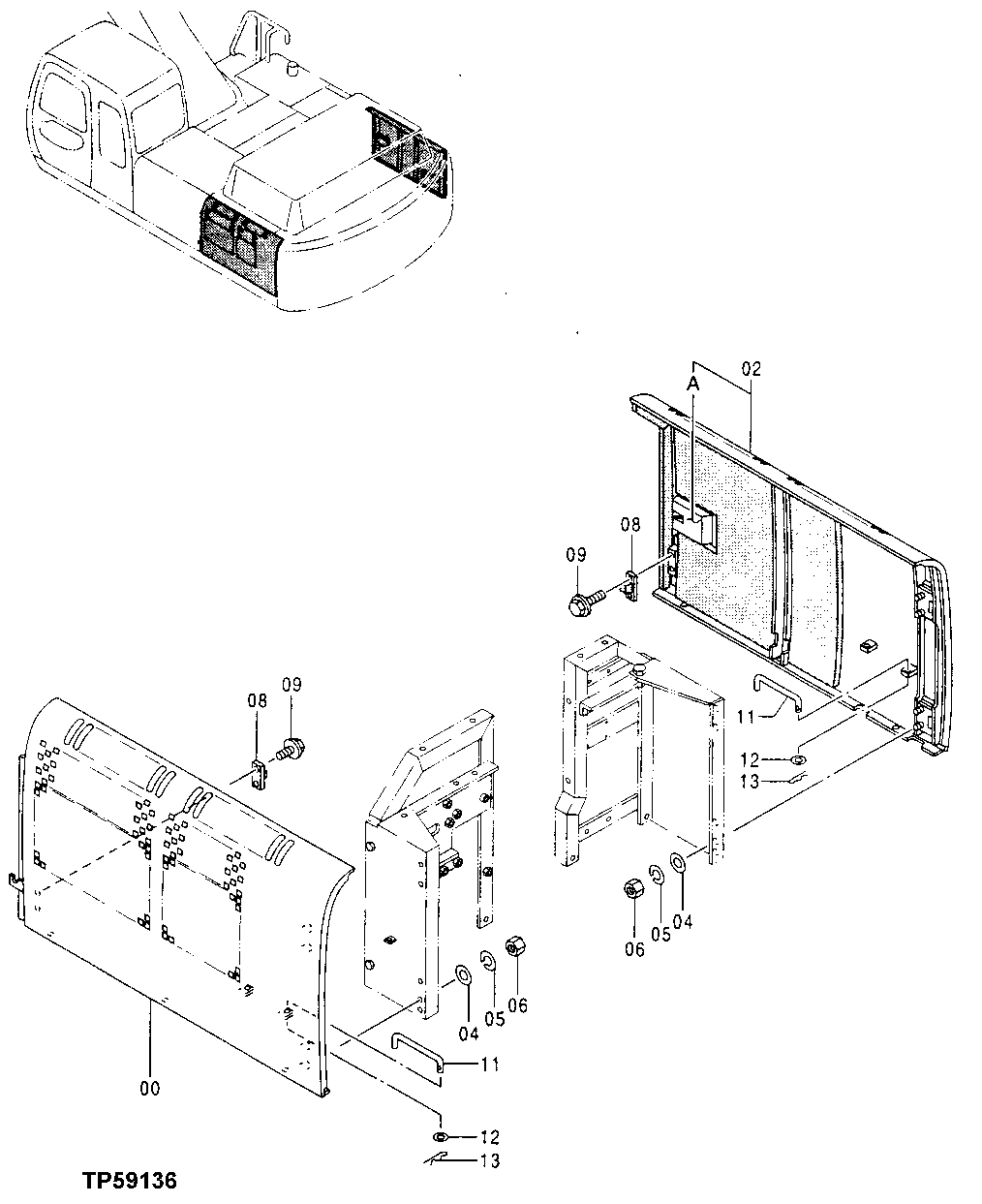 A
02
08
09
11
12
13
06
05
04
08
09
04
05
06
11
00
12
13
TP59136