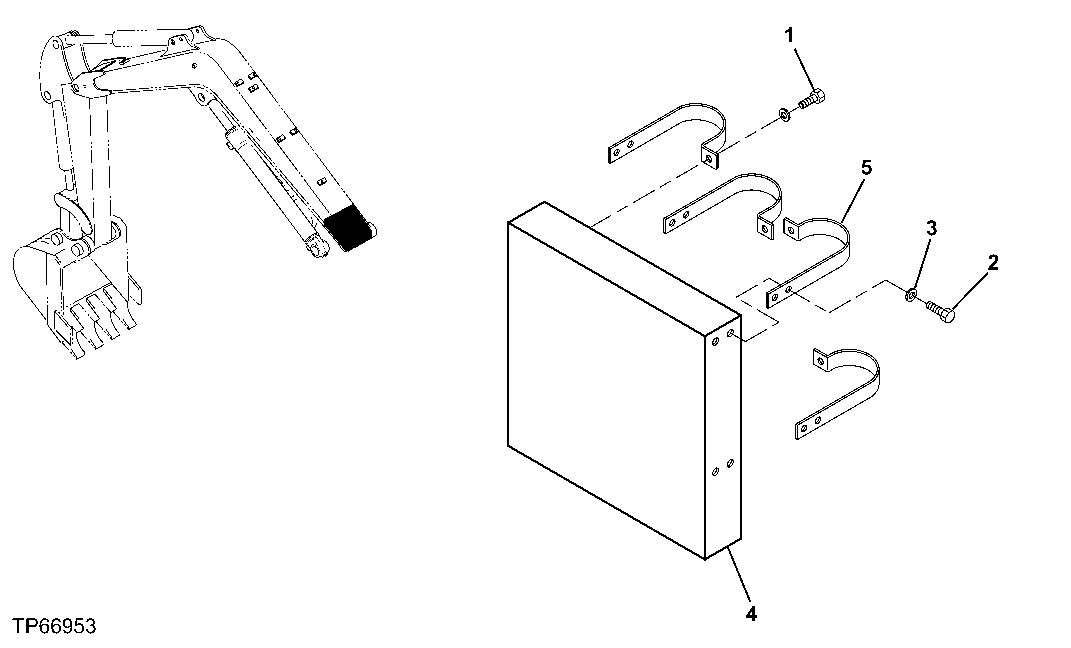 1
5
3
2
4
TP66953