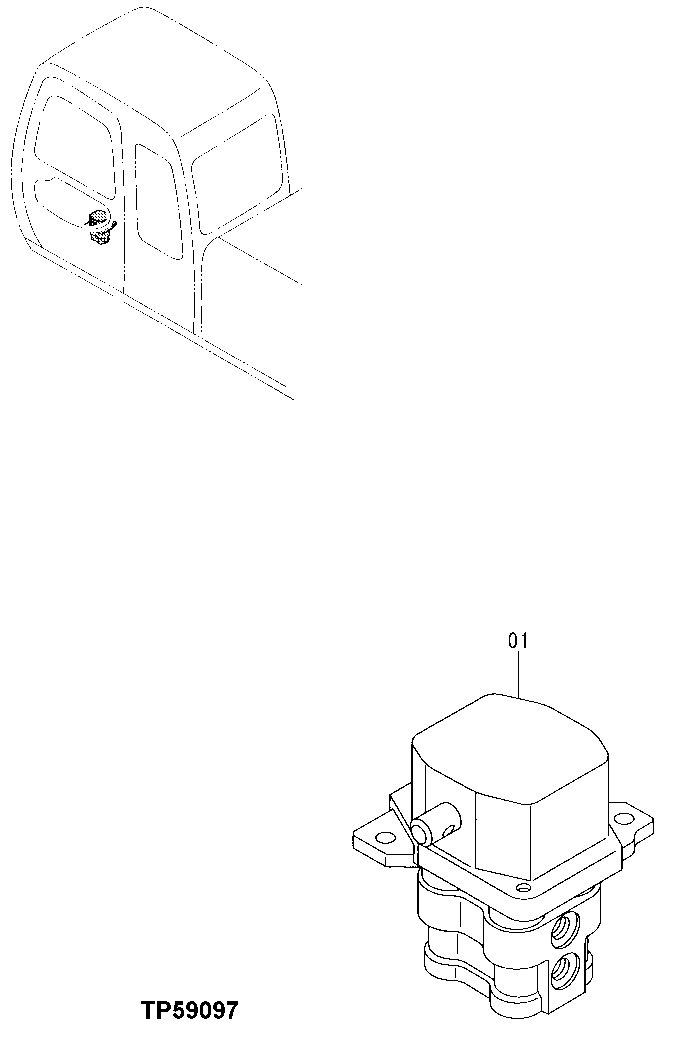 01

TP59097