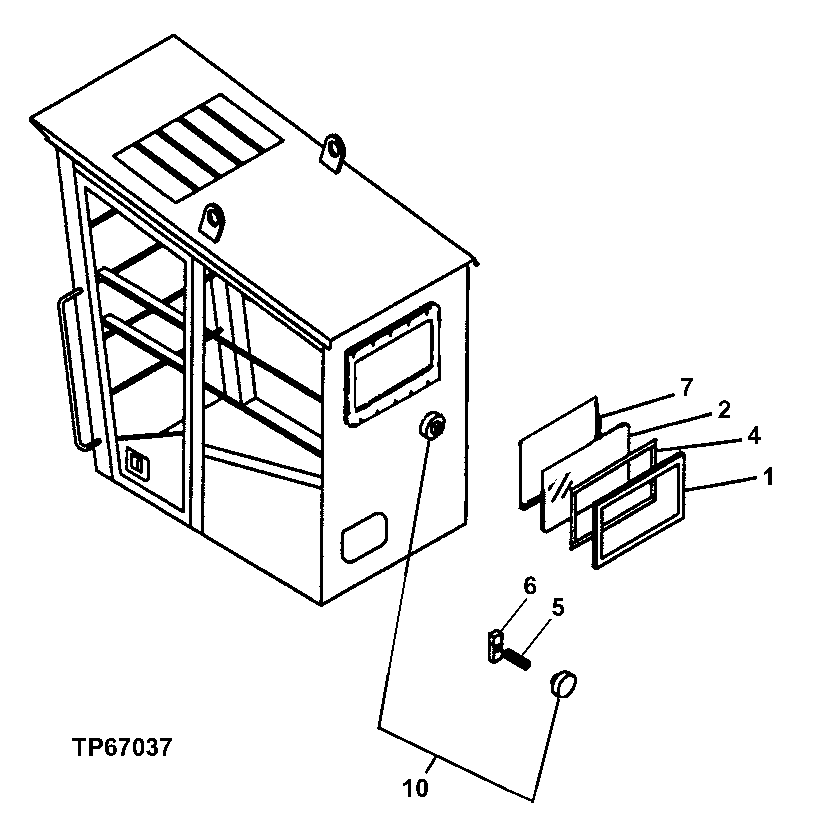 7
2
4
1
6
5
TP67037
10