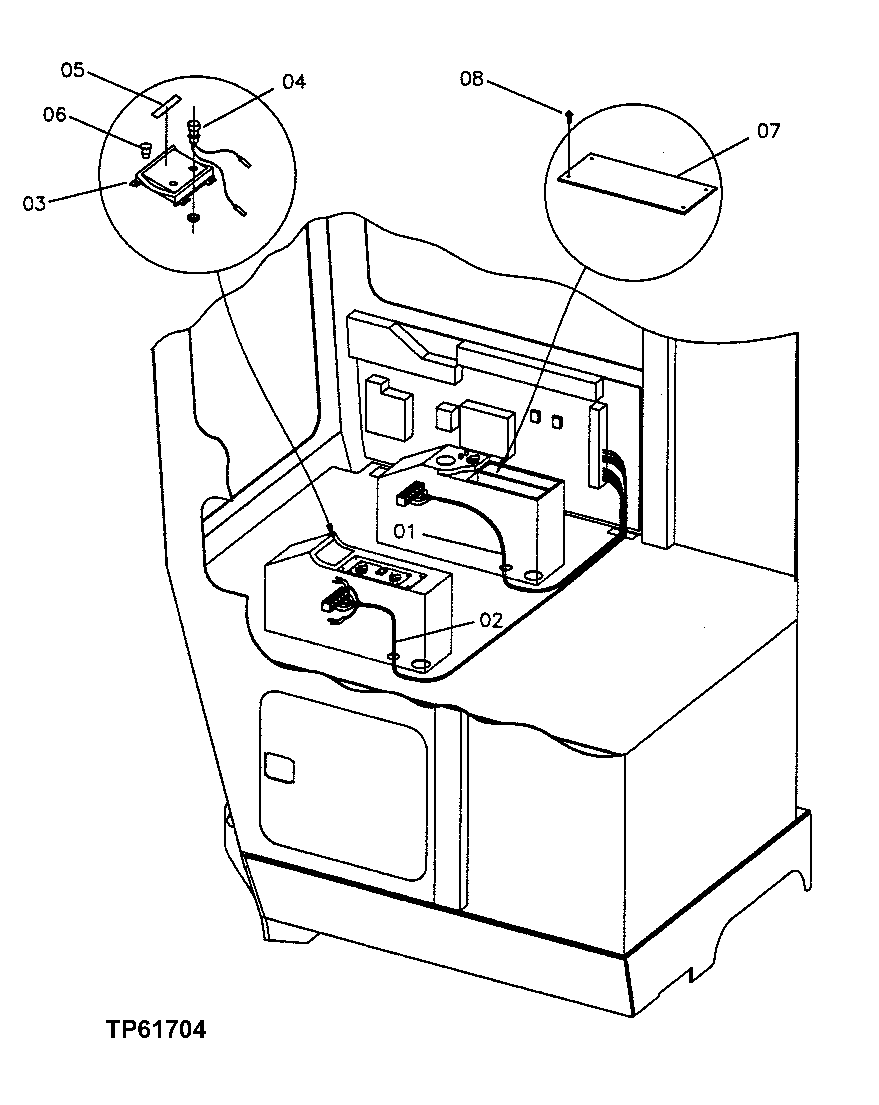 05
04
06
03
08
07
01
02
TP61704