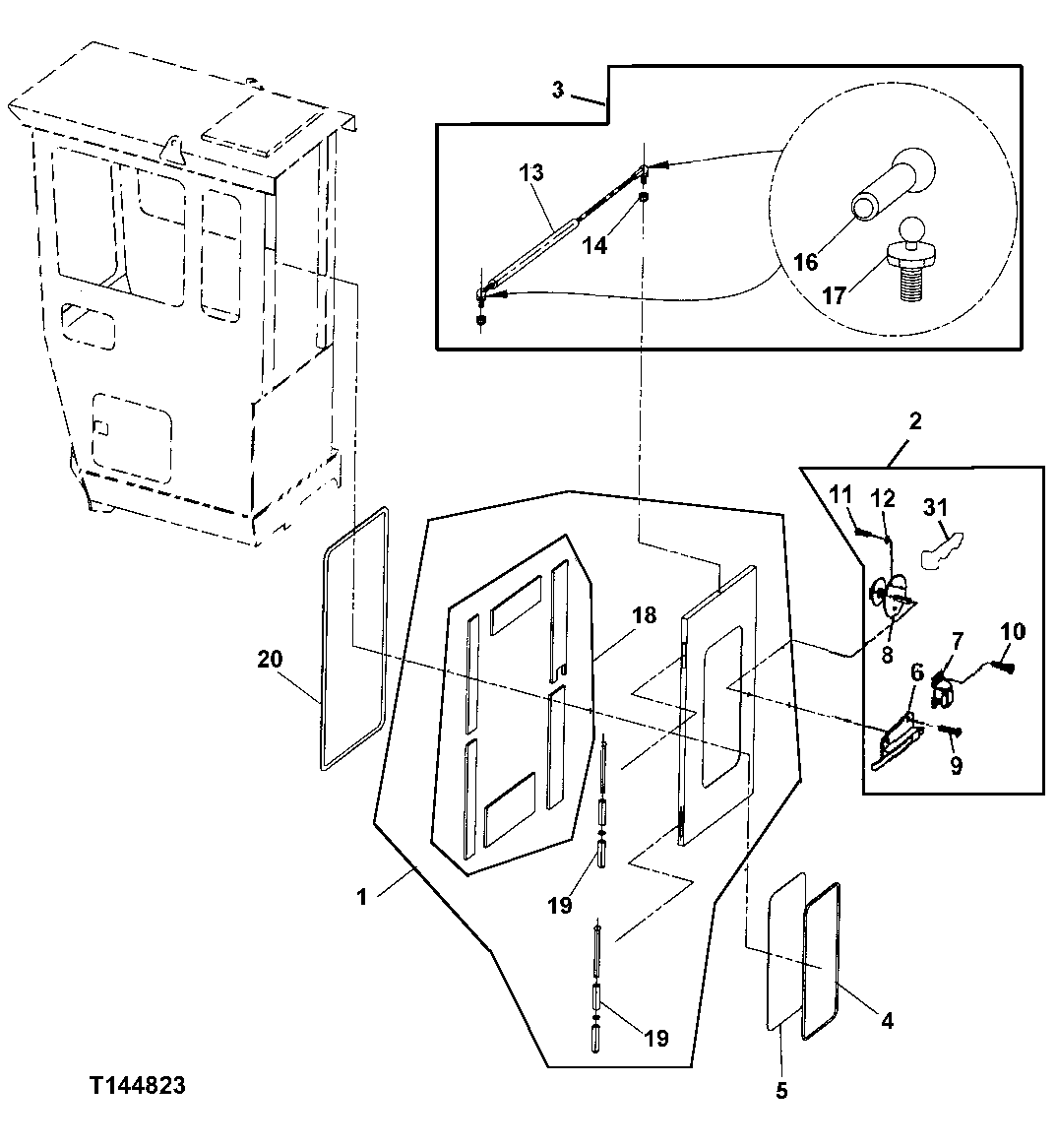 3
13
14
16
17
2
11
12
31
8
7
10
6
9
18
20
1
19
19
4
5
T144823