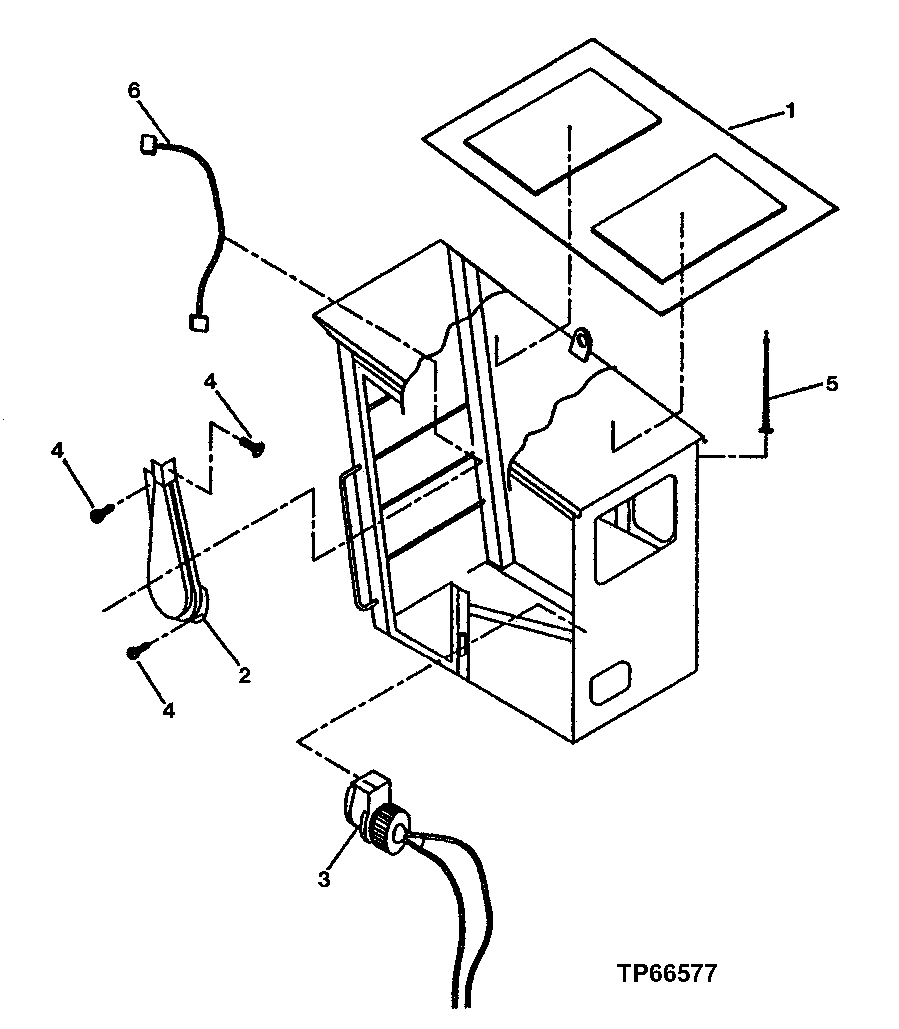 6
1
4
5
4
2
4
3
TP66577