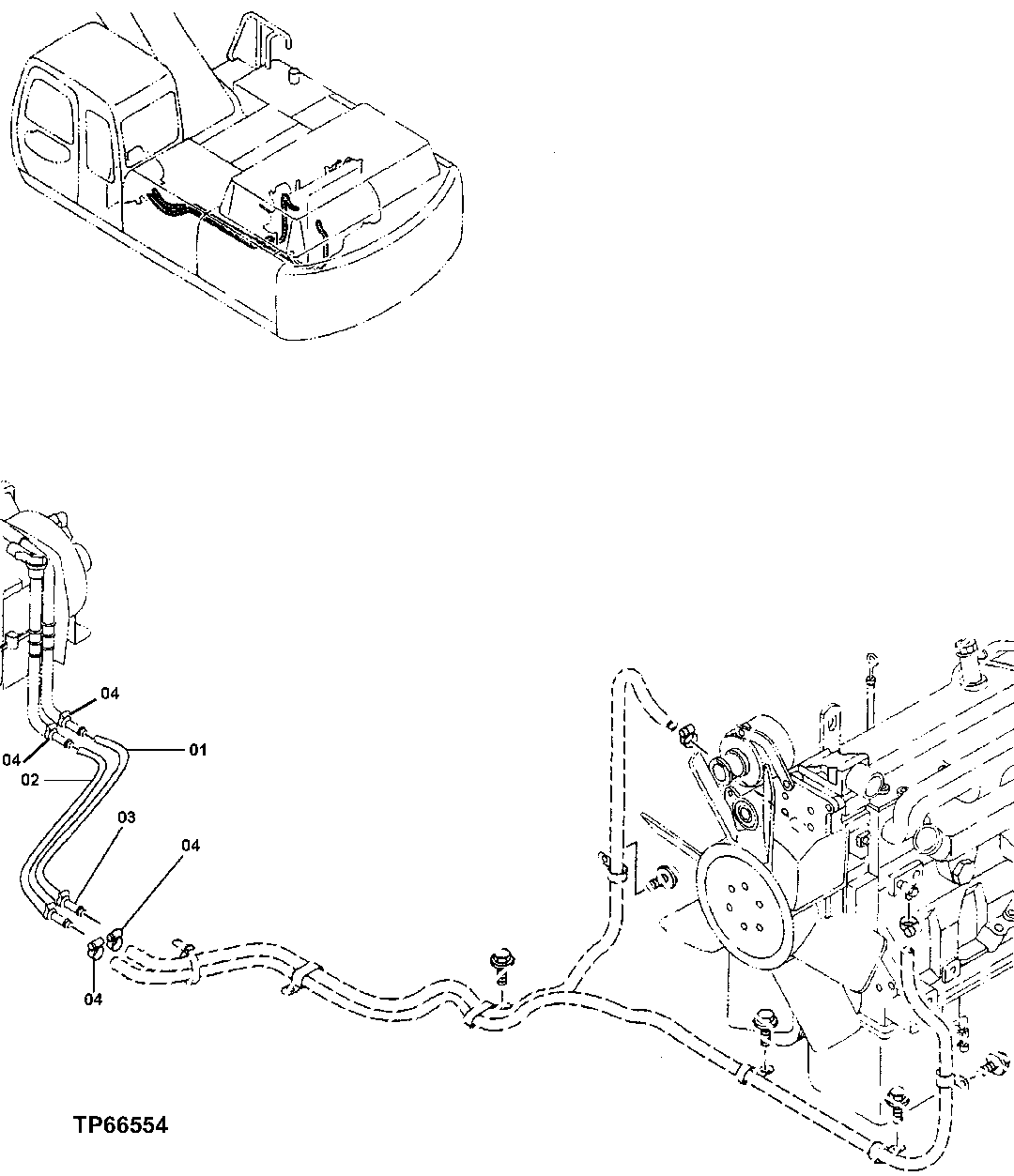 04
04
01
02
03
04
04
TP66554