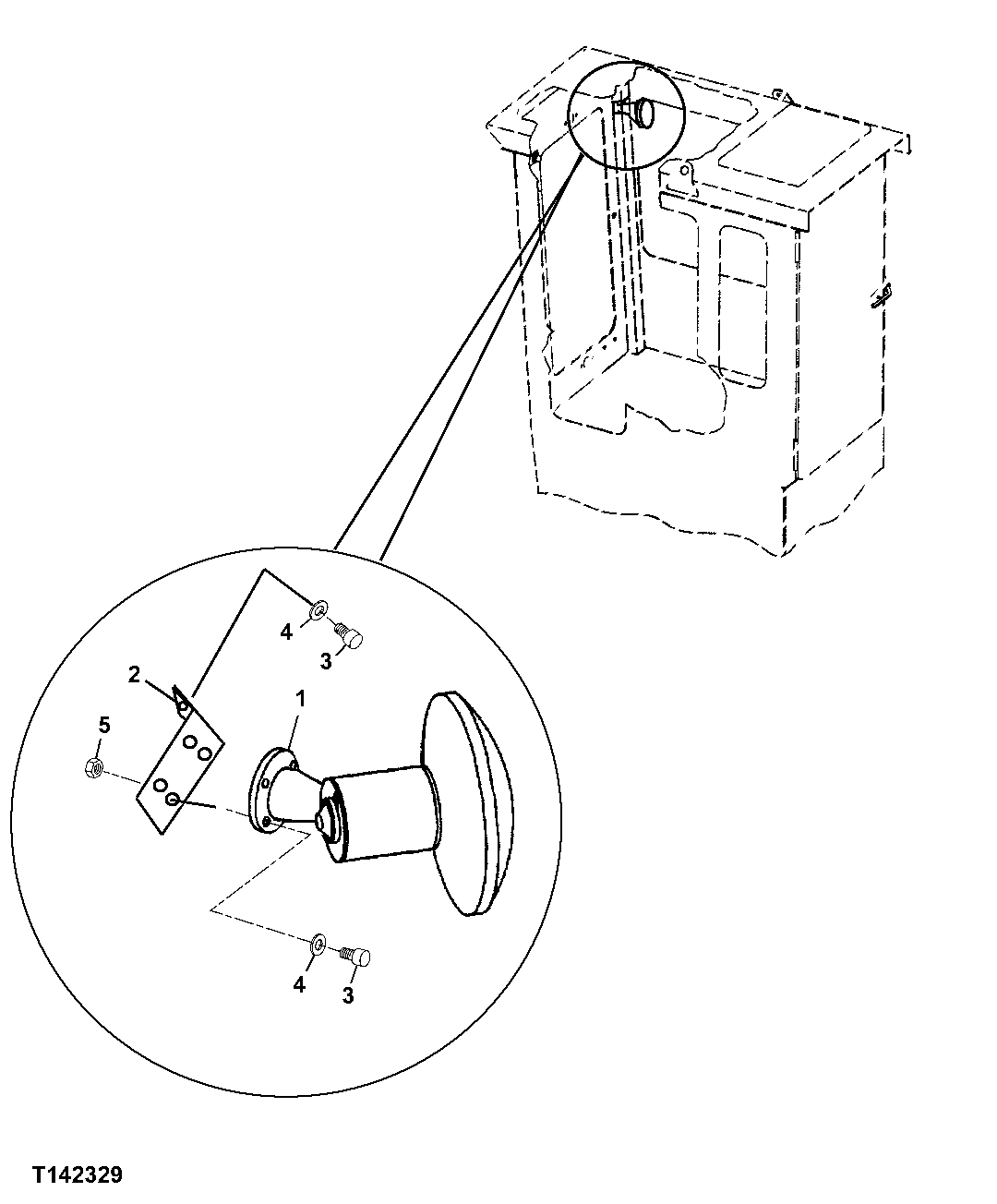 4
3
2
1
5
4
3
T142329