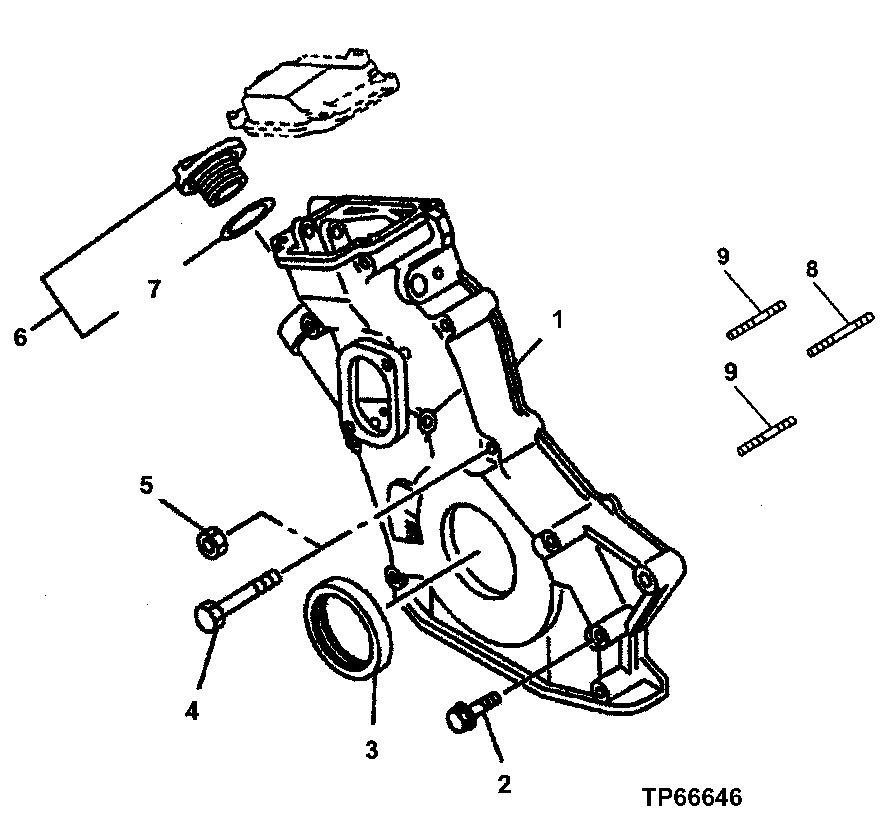 9
8
7
1
6
9
5
4
3
2
TP66646