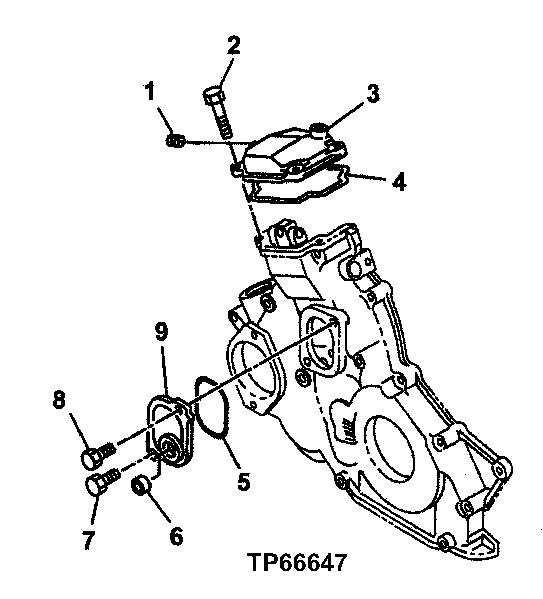 2
1
3
4
9
8
5
7
6
TP66647