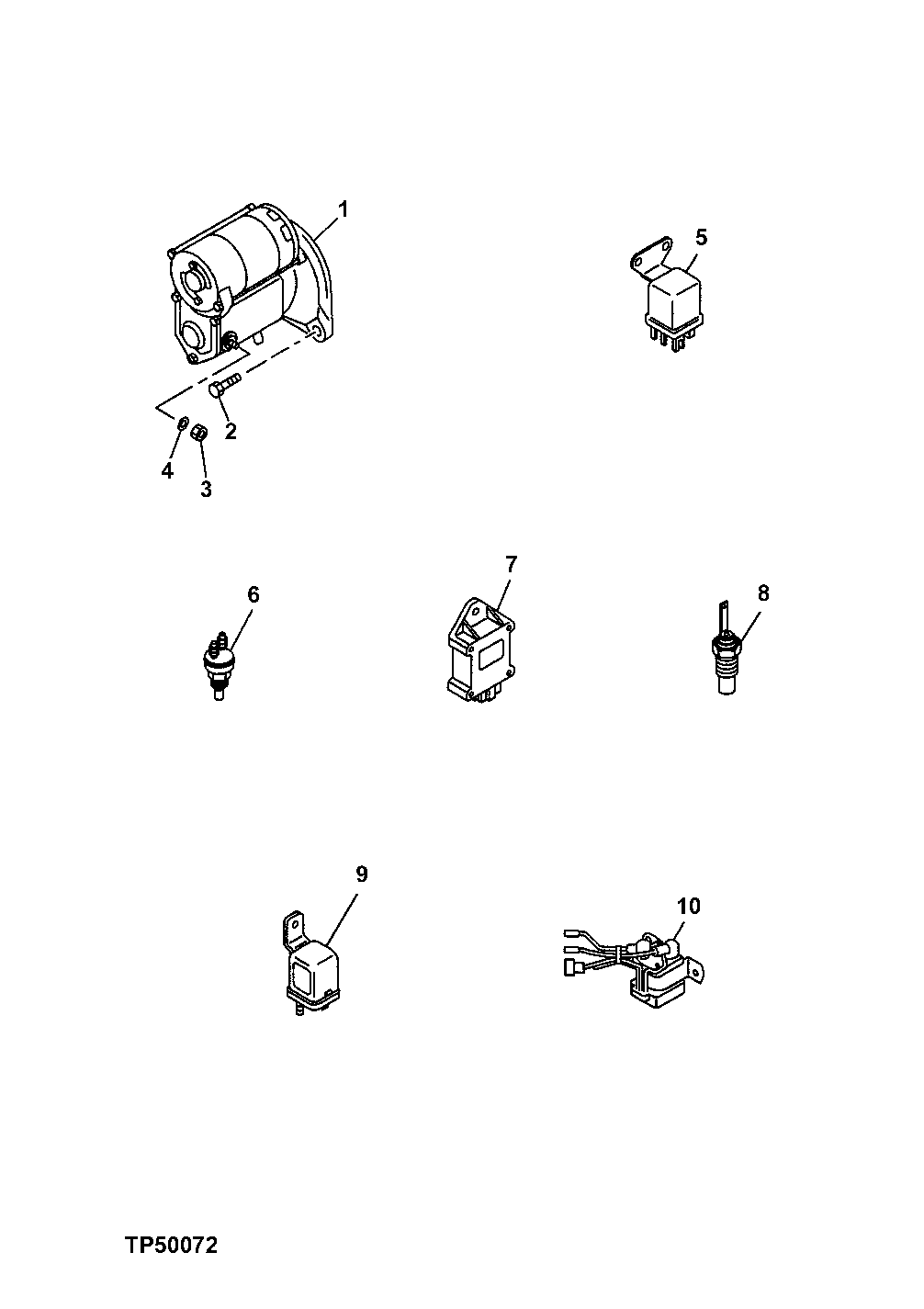 1
5
2
4
3
6
7
8
9
10
TP50072