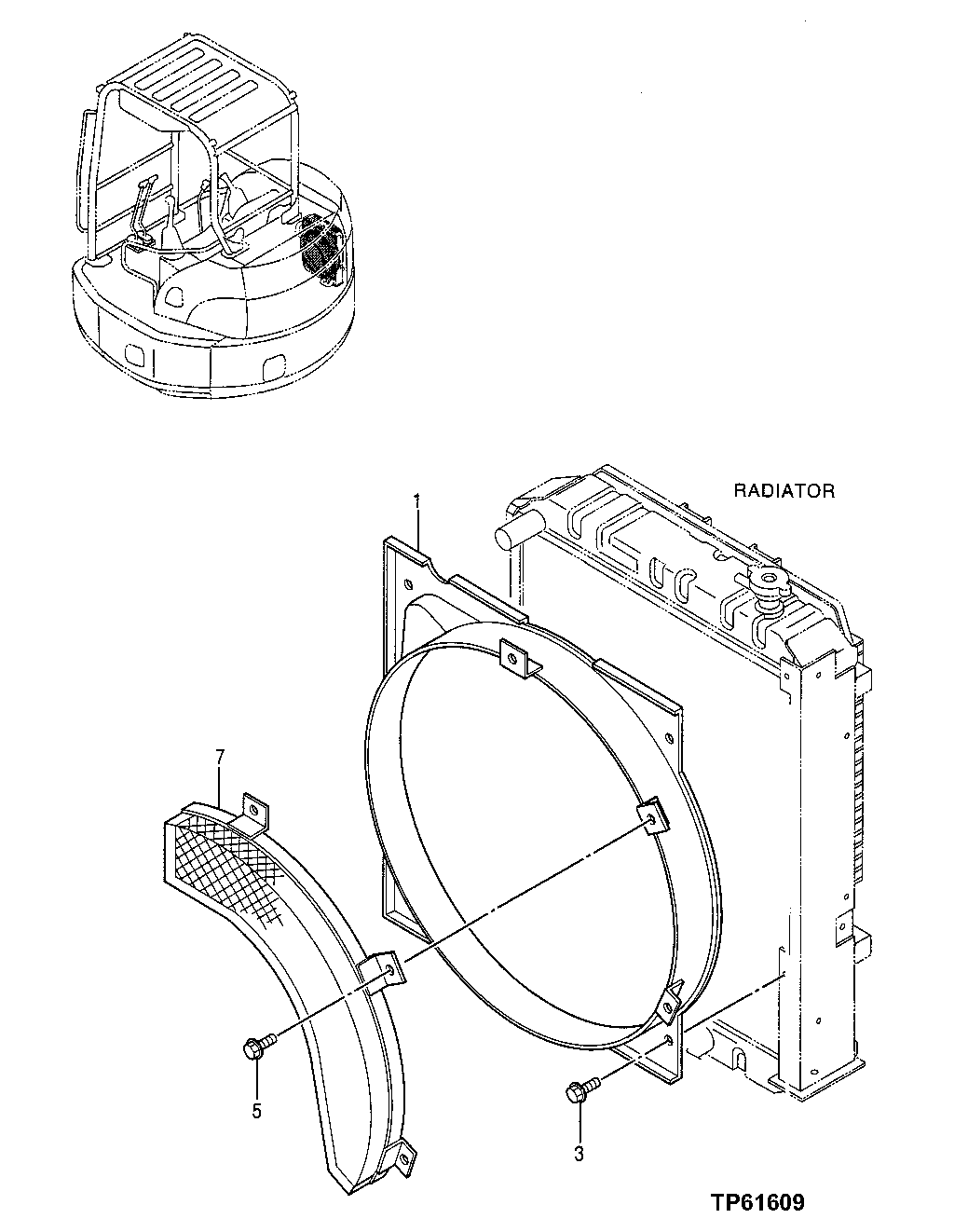 RADIATOR

1

7

5

3

TP61609