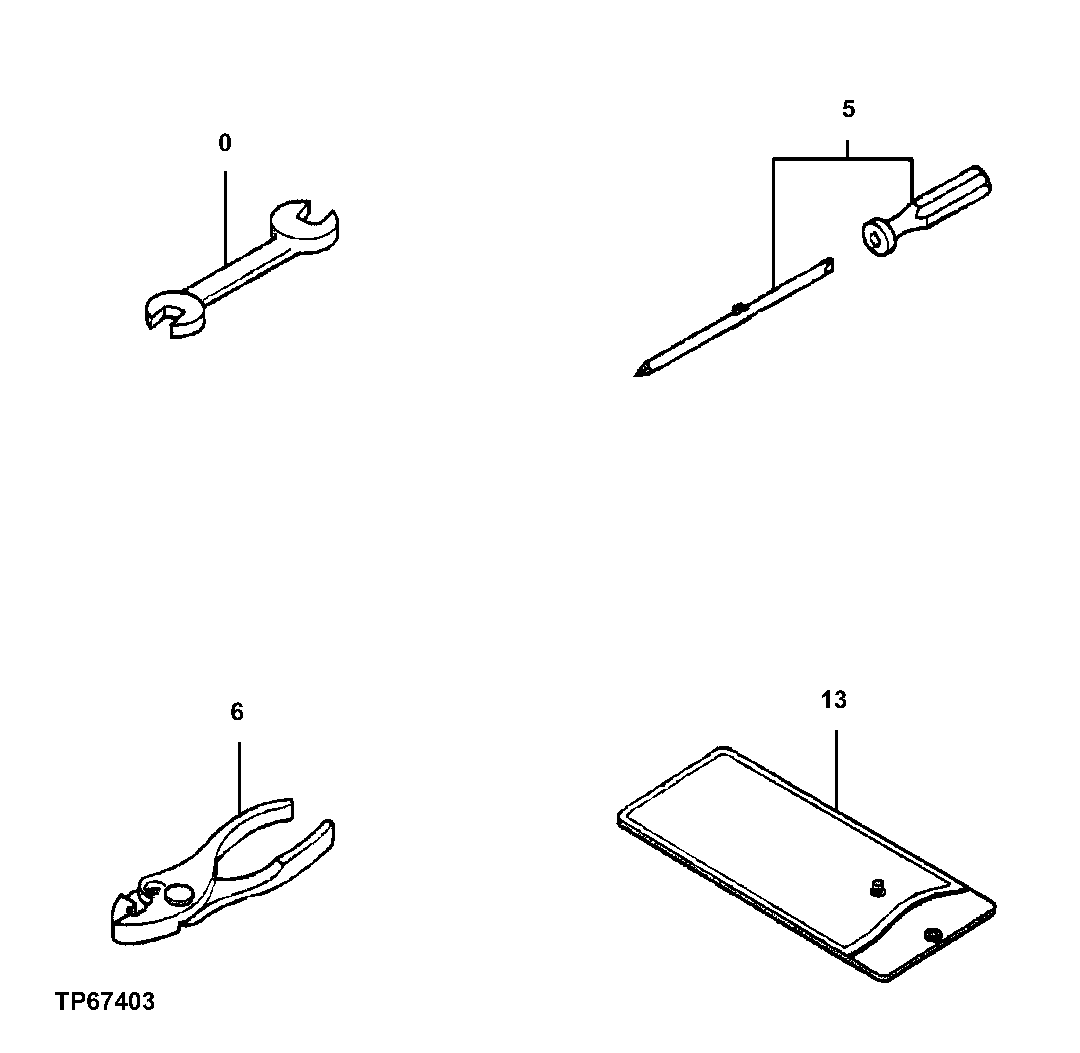 0

5

6

13

TP67403