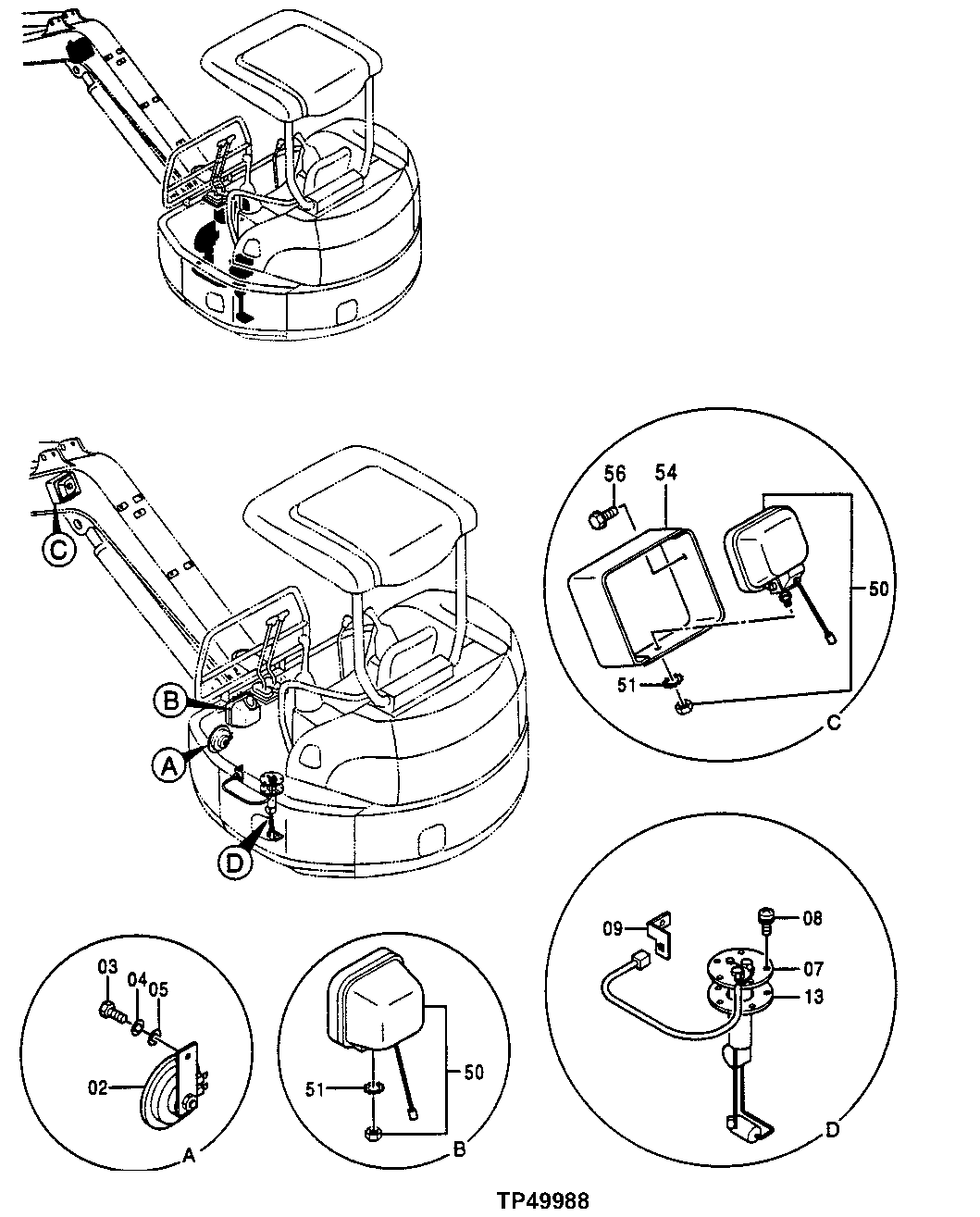 C
B
A
D

56
54
50
51
C

09
08
07
13
D

03
04
05
02
A

51
50
B

TP49988