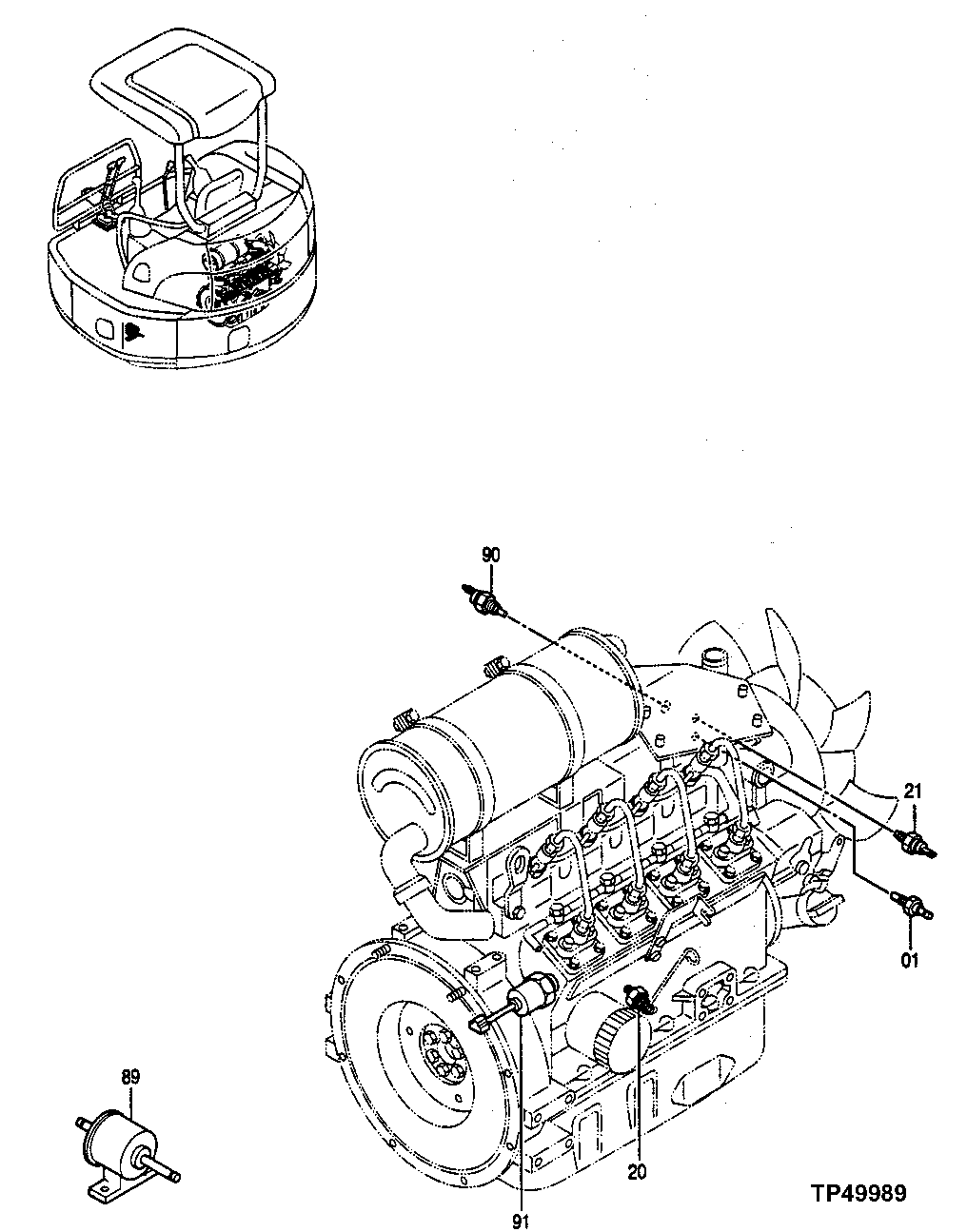 90

21

01

89

20

91

TP49989