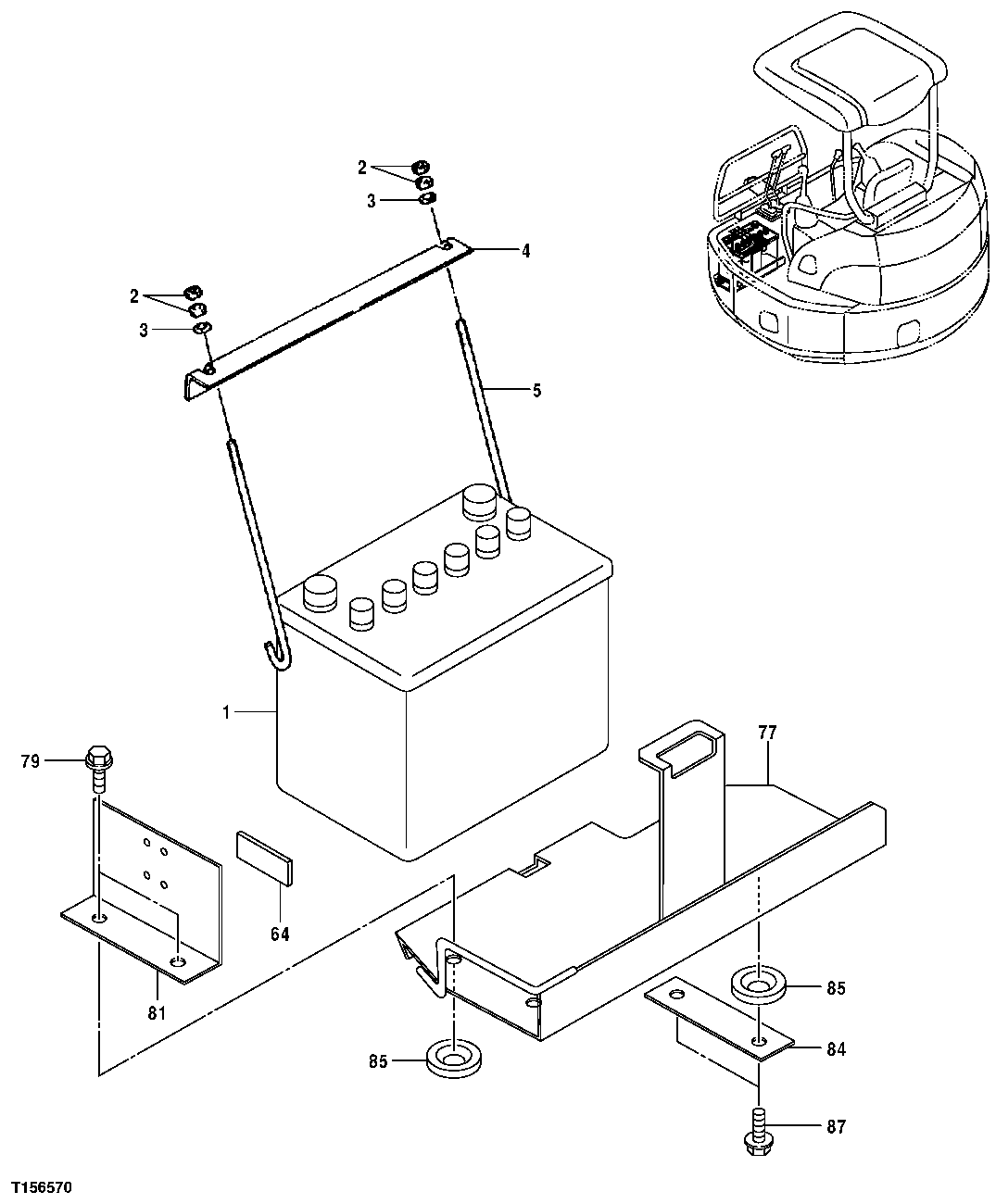 2
3
4
2
3
5
1
79
77
64
81
85
85
84
87
T156570