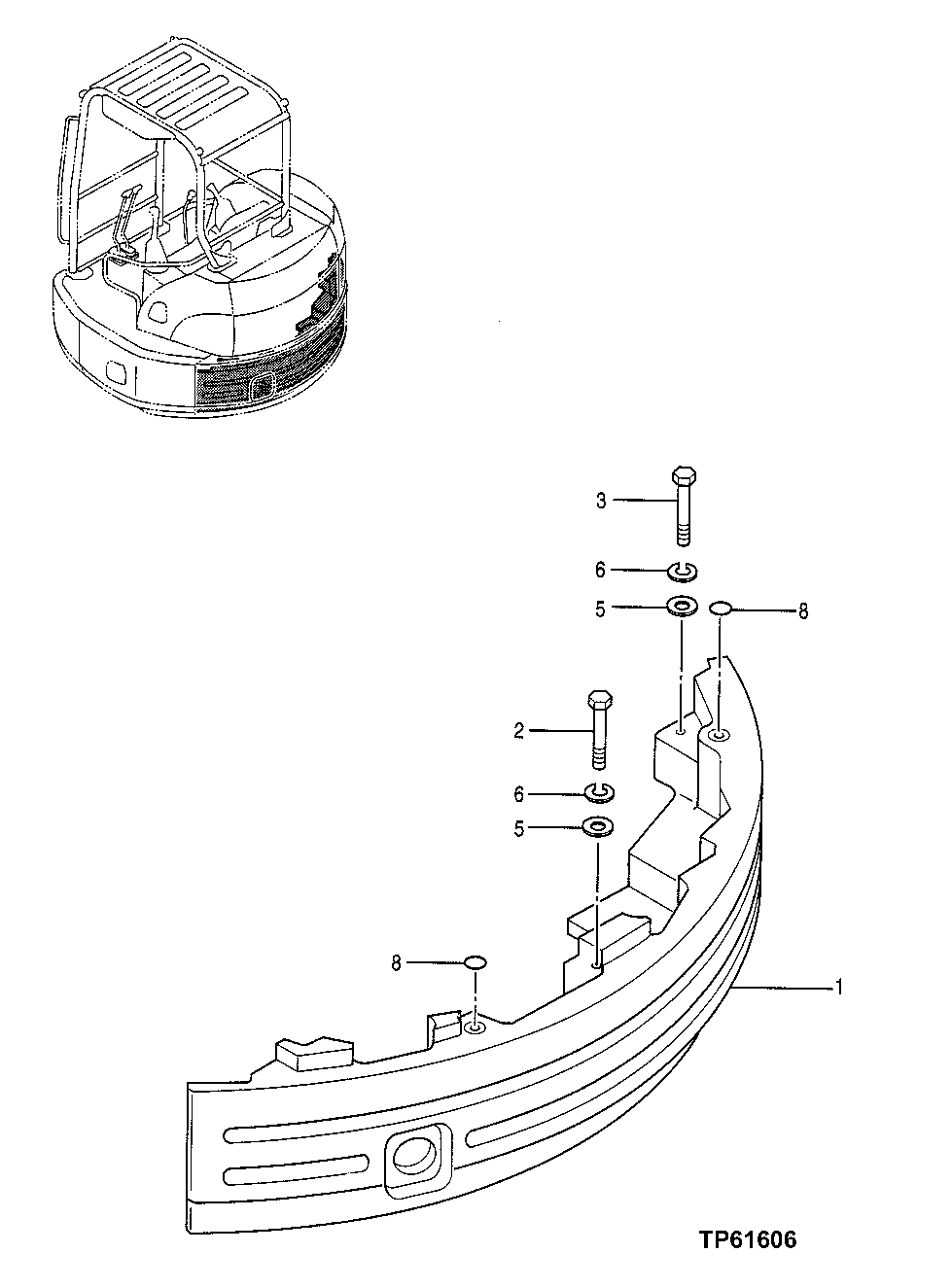 3
6
5
8
2
6
5
8
1
TP61606