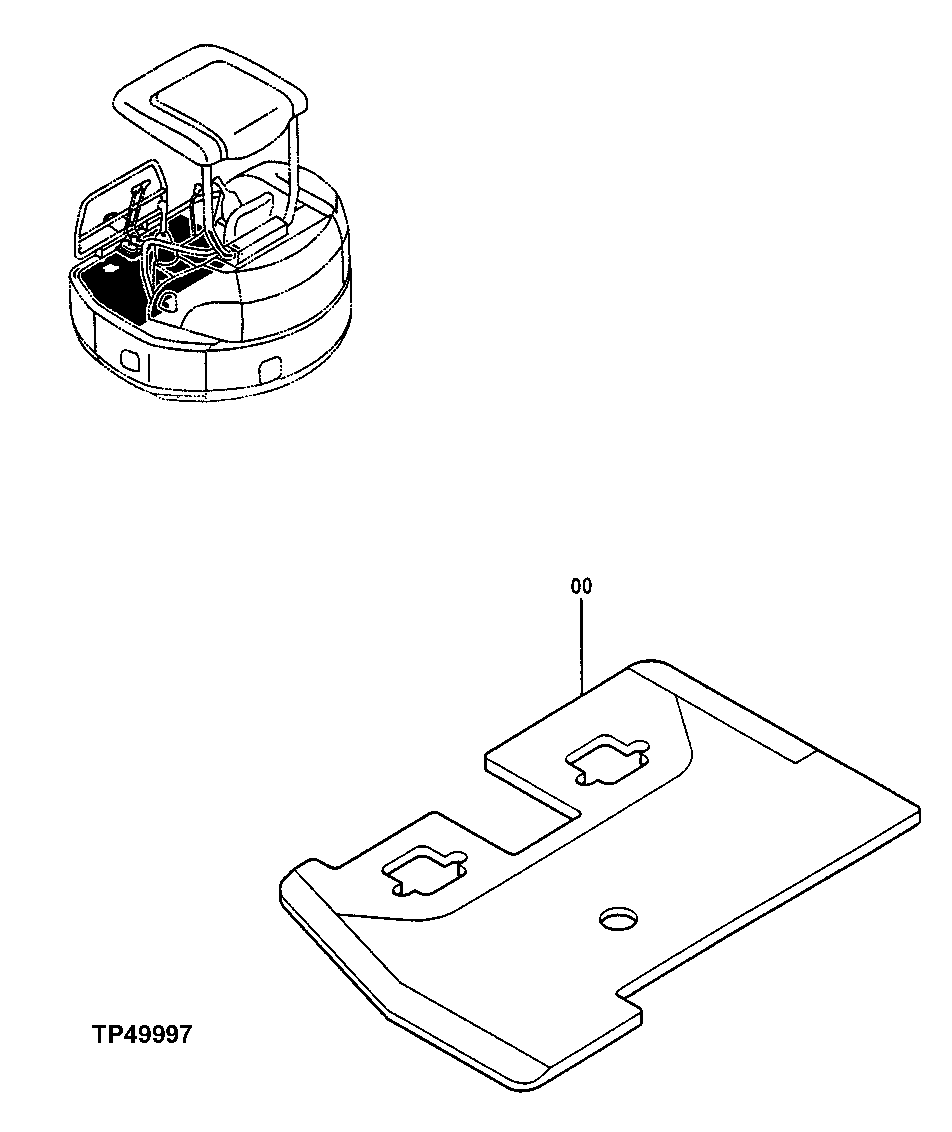 00

TP49997