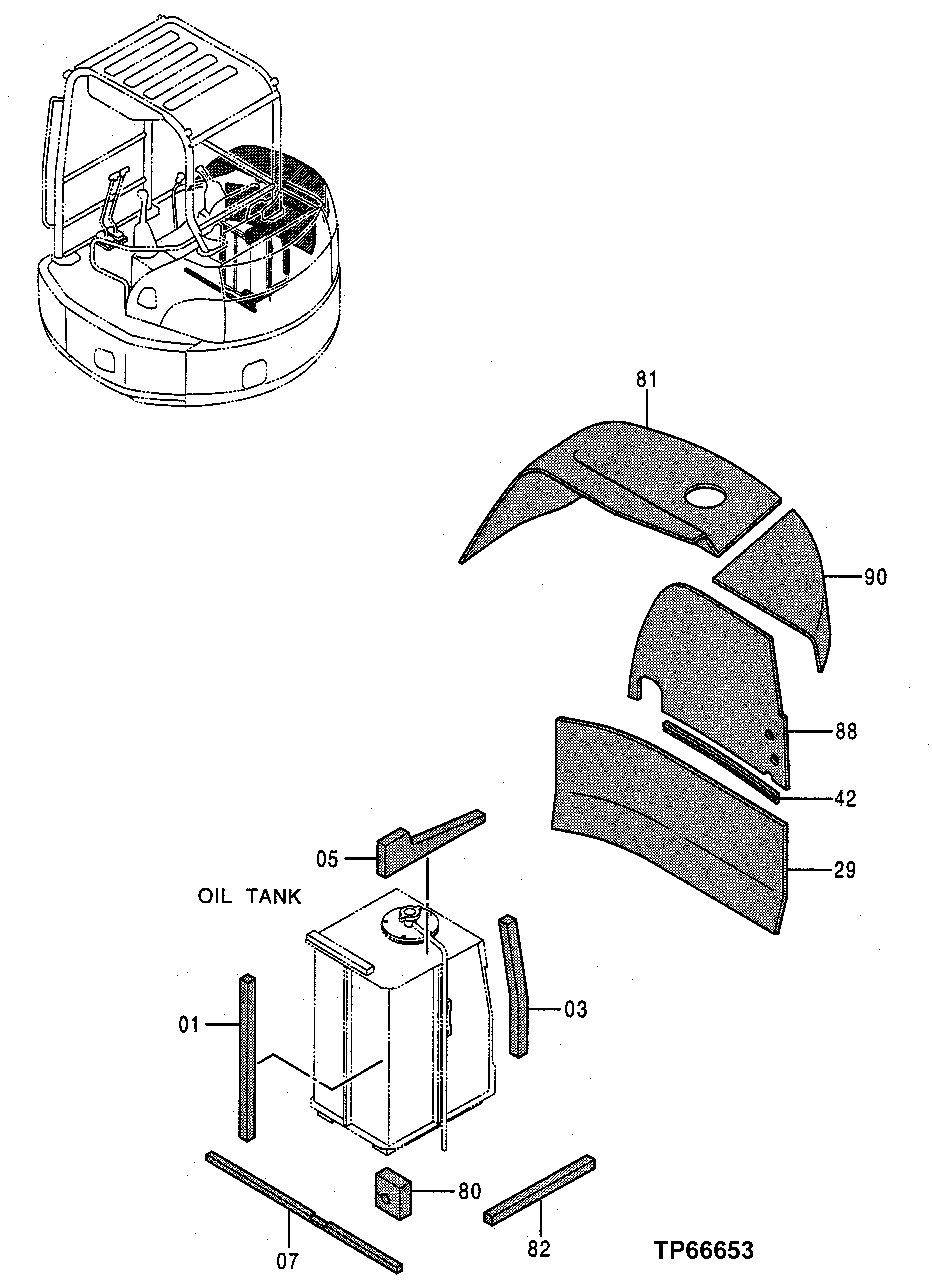 81

90

88

42

29

05

OIL TANK

01

03

80

07

82

TP66653