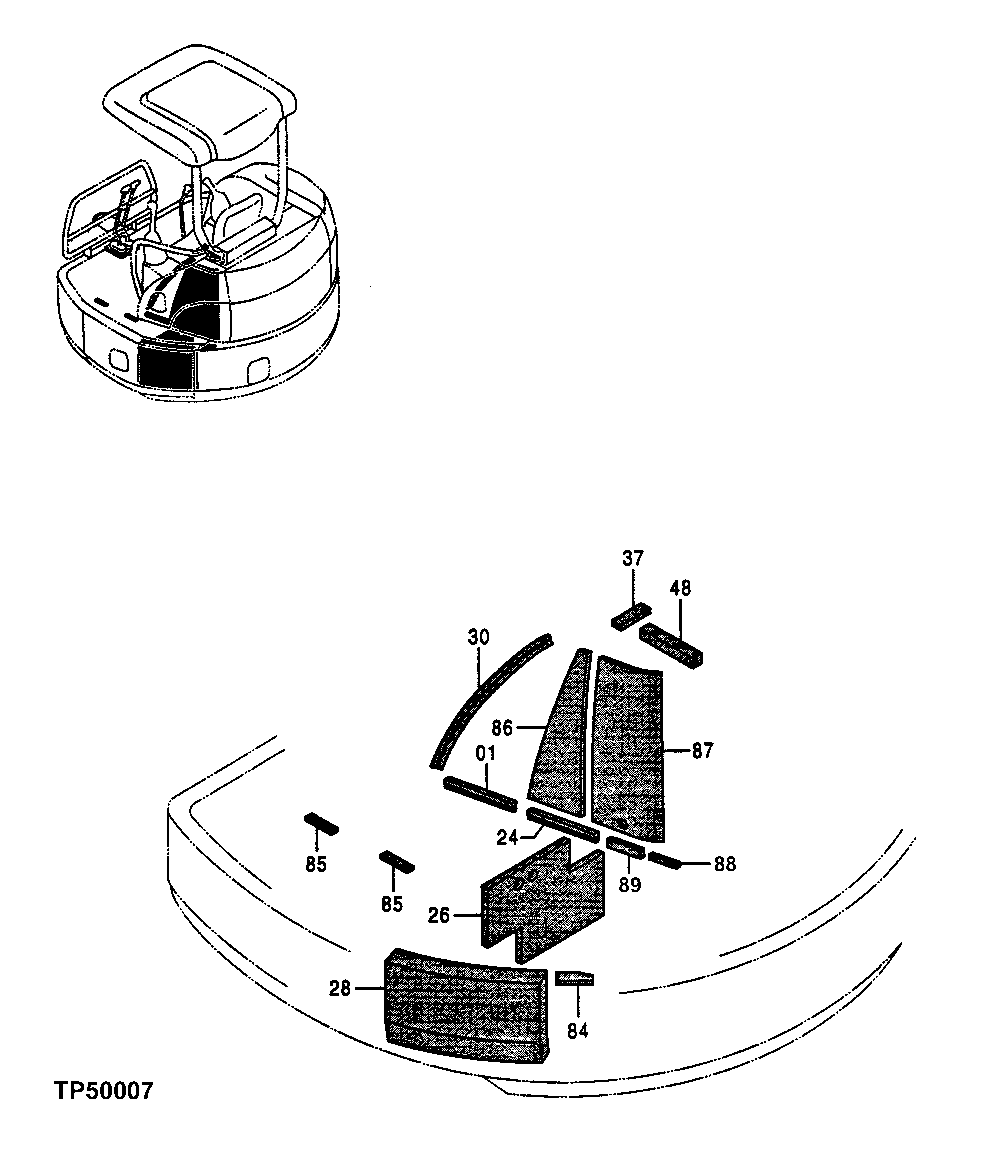 37
48
30
86
87
01
24
85
85
89
88
26
28
84
TP50007