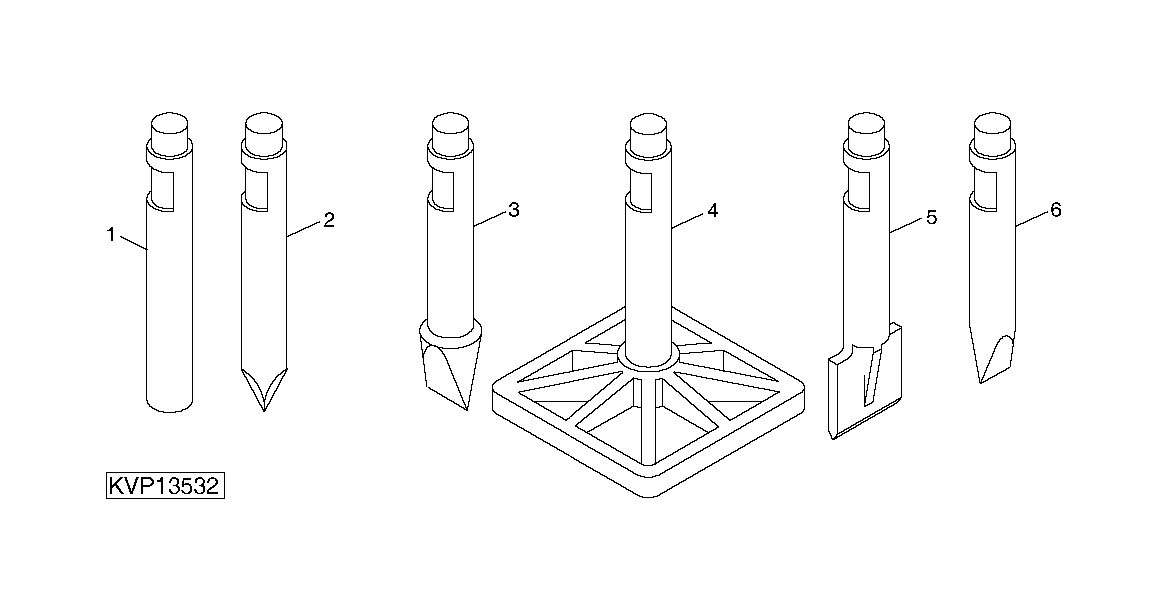 1
2
3
4
5
6
KVP13532