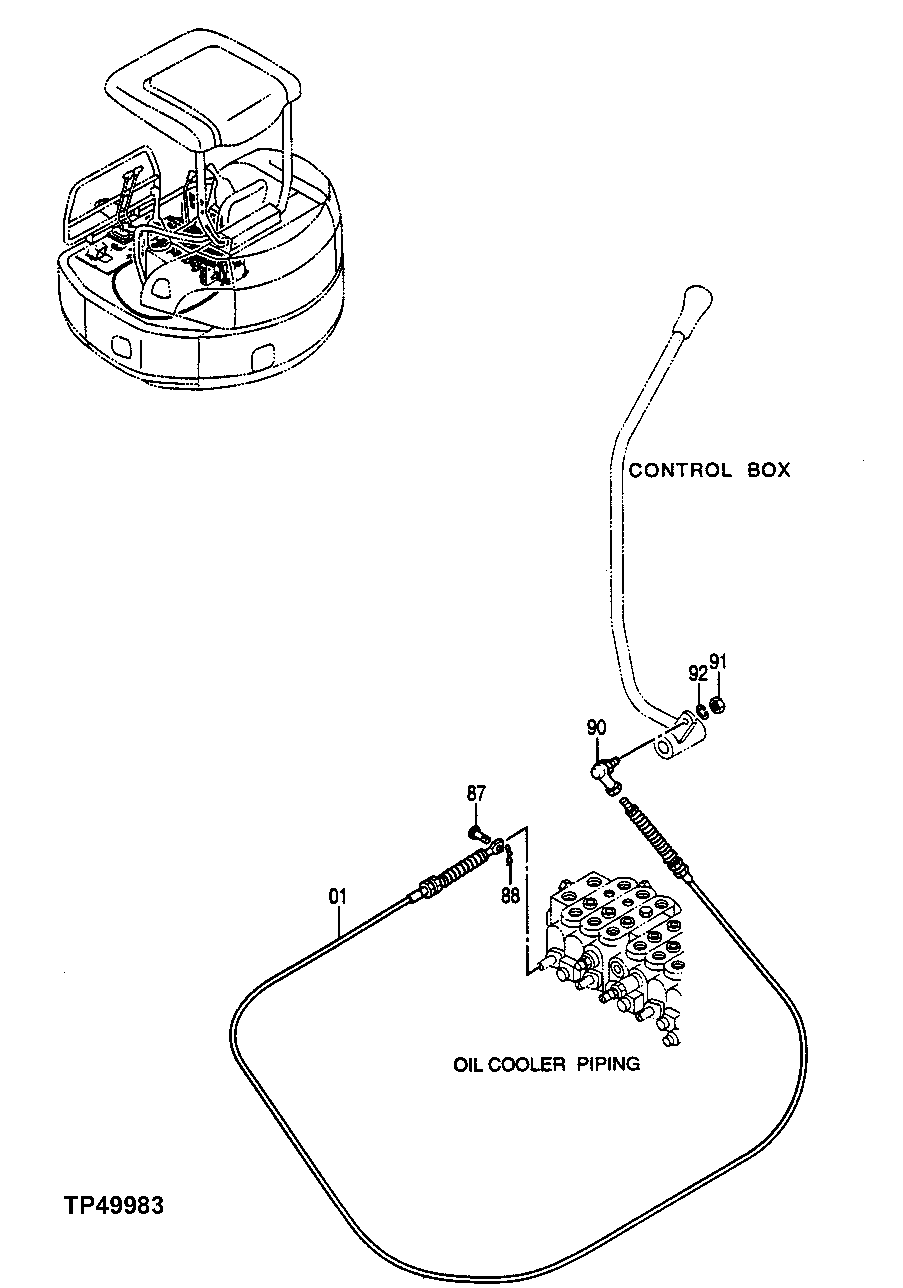 CONTROL BOX

92
91
90
87
88
01

OIL COOLER PIPING

TP49983