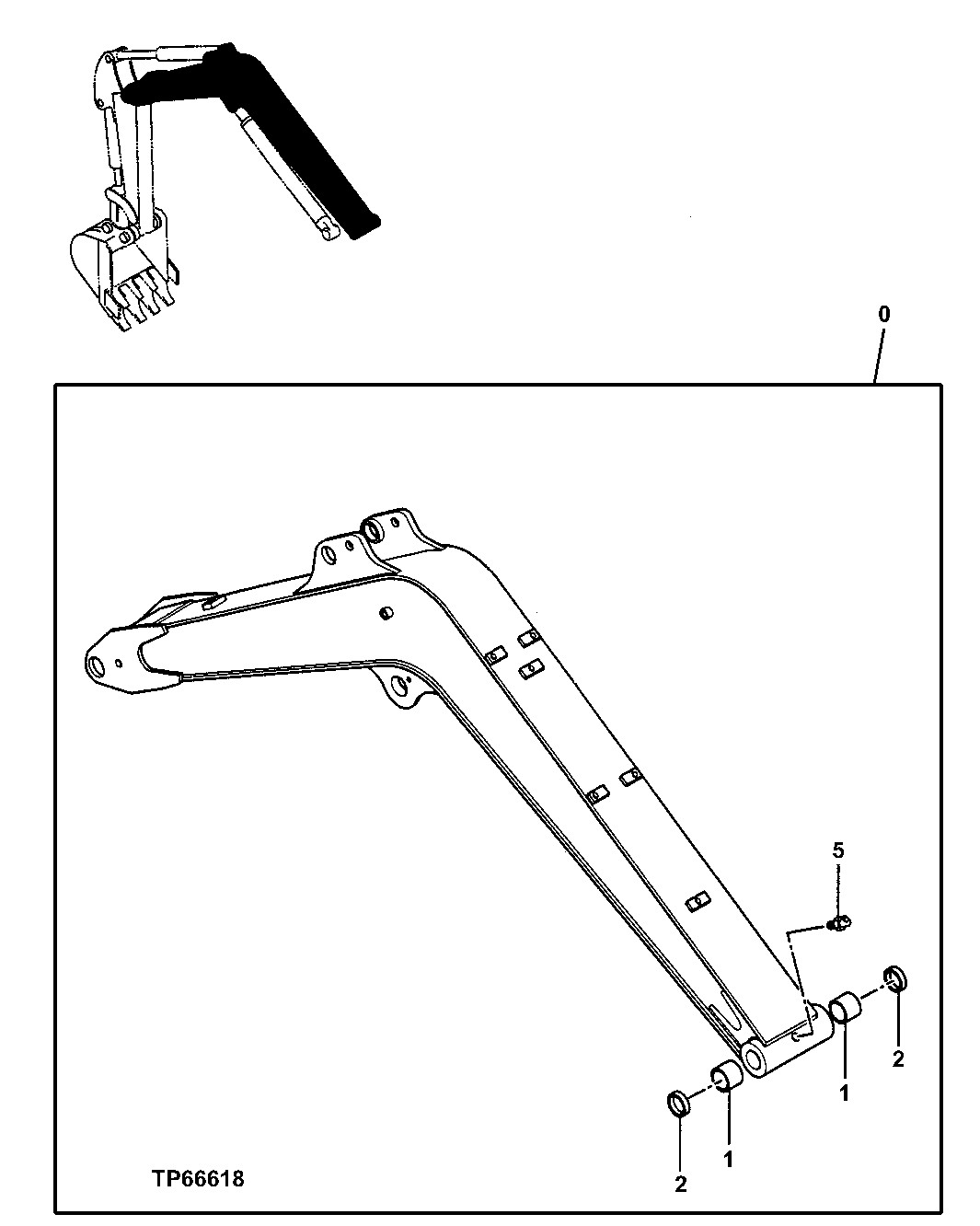 0

5

2

1

1

2

TP66618