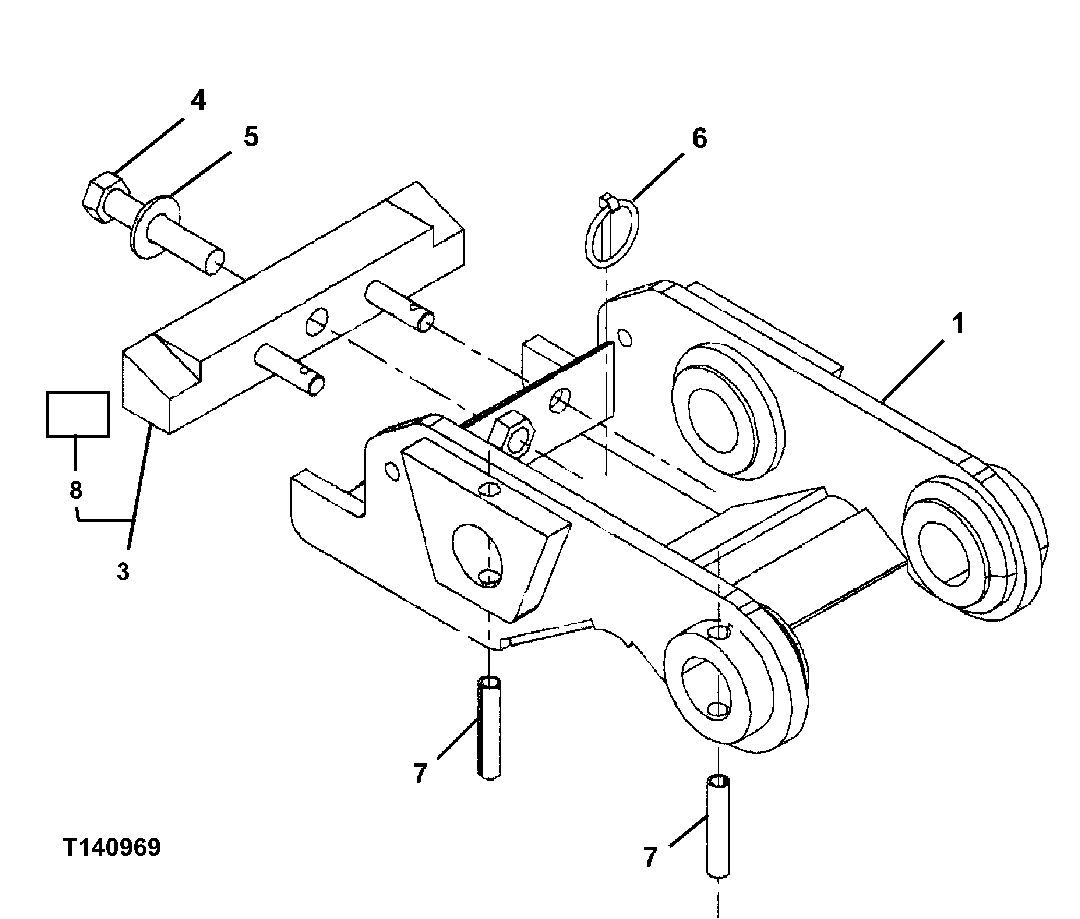 4
5
6
1
8
3
7
7
T140969