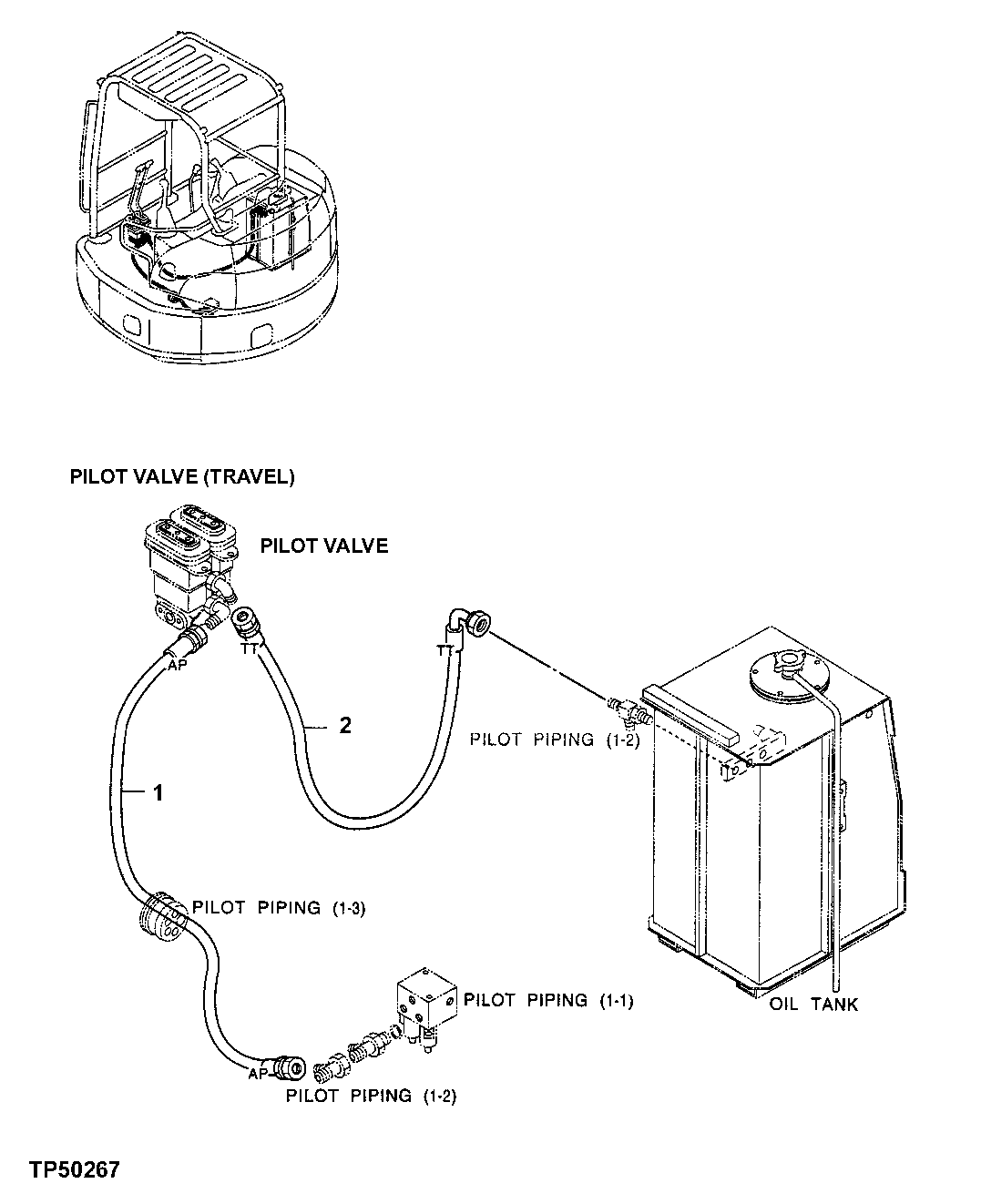 PILOT VALVE (TRAVEL)

PILOT VALVE

AP

TT

TT

2

PILOT PIPING (1-2)

1

PILOT PIPING (1-3)

PILOT PIPING (1-1)

OIL TANK

AP

PILOT PIPING (1-2)

TP50267