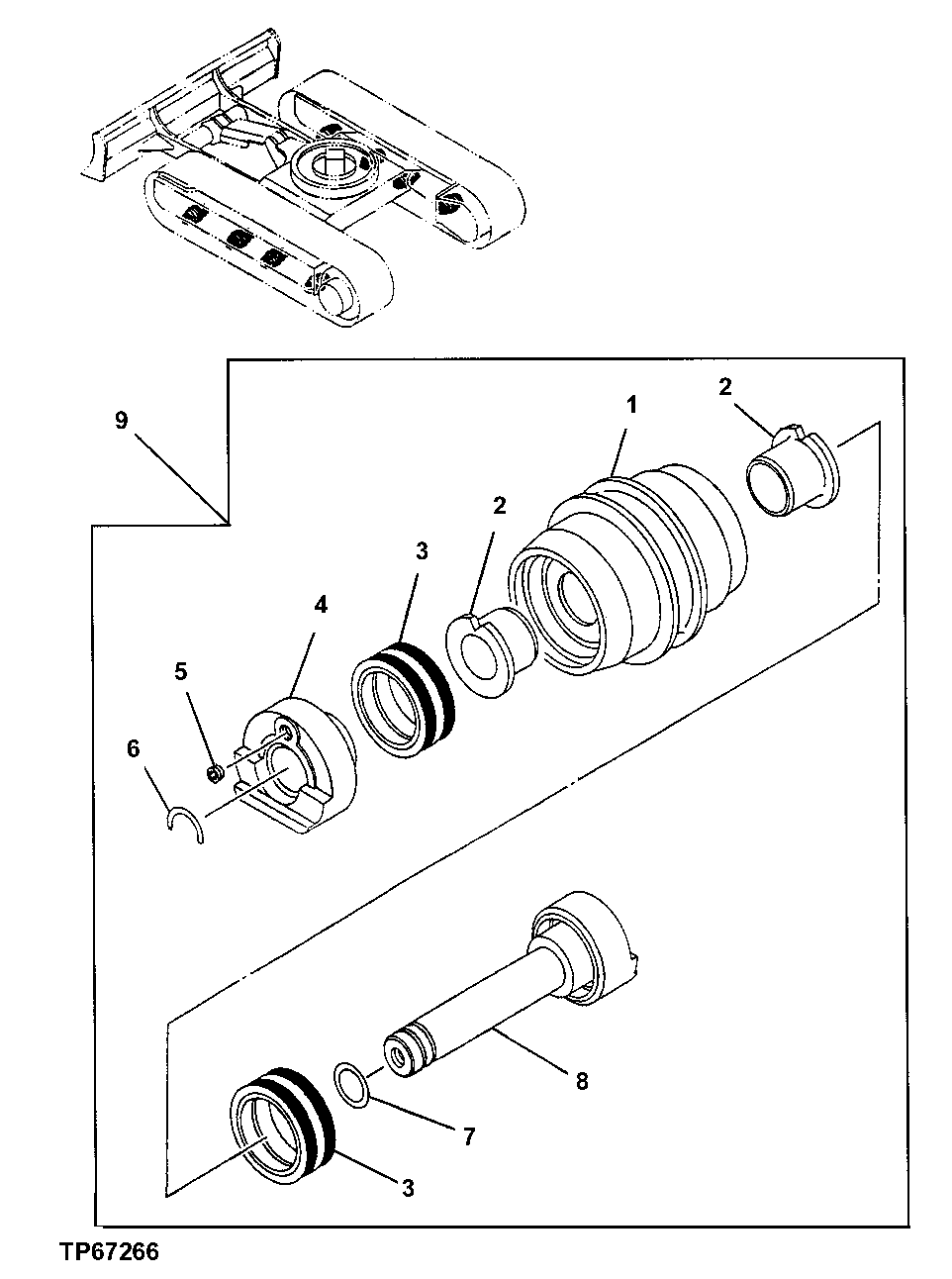 9
1
2
2
3
4
5
6
8
7
3
TP67266