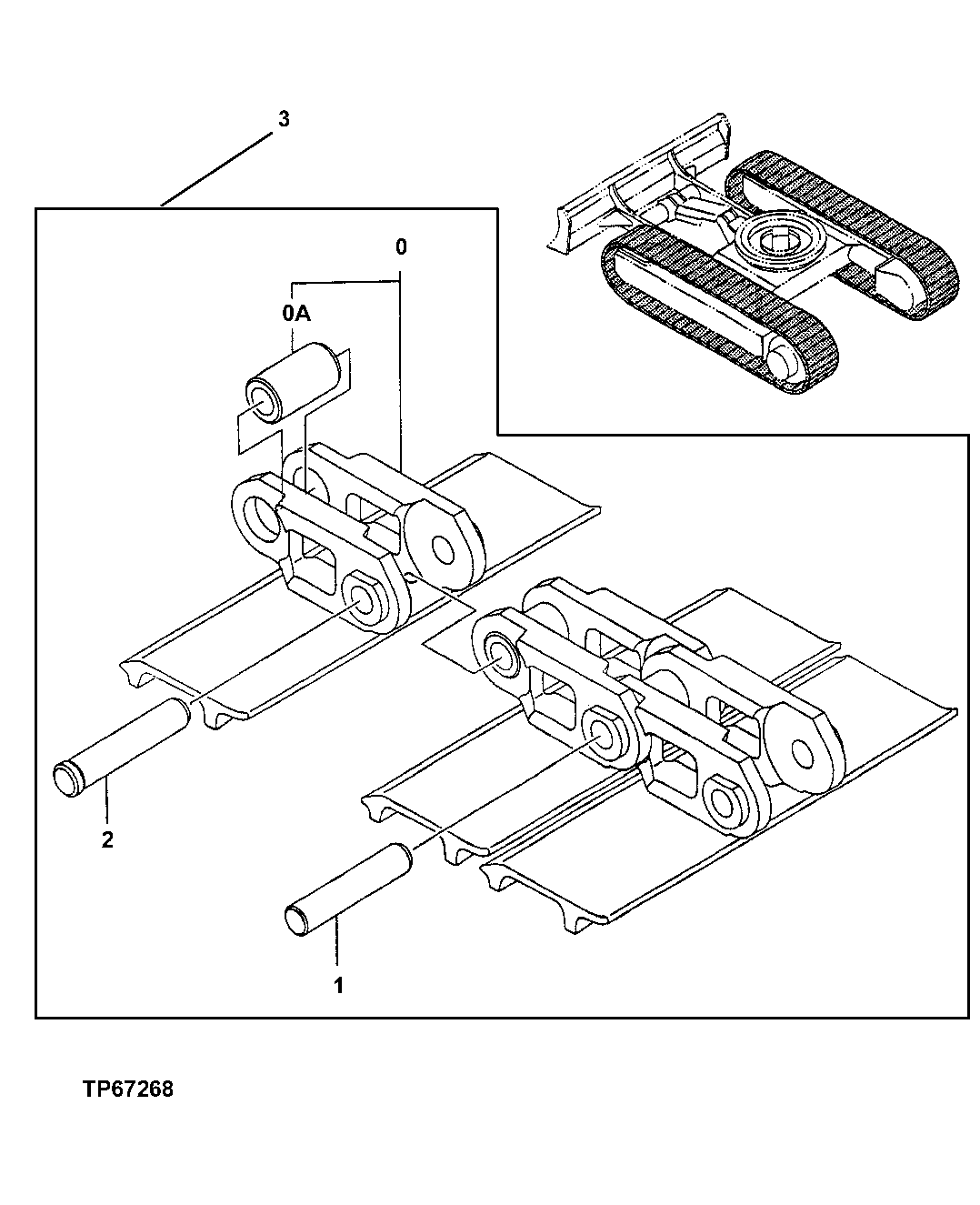 3

0

0A

2

1

TP67268