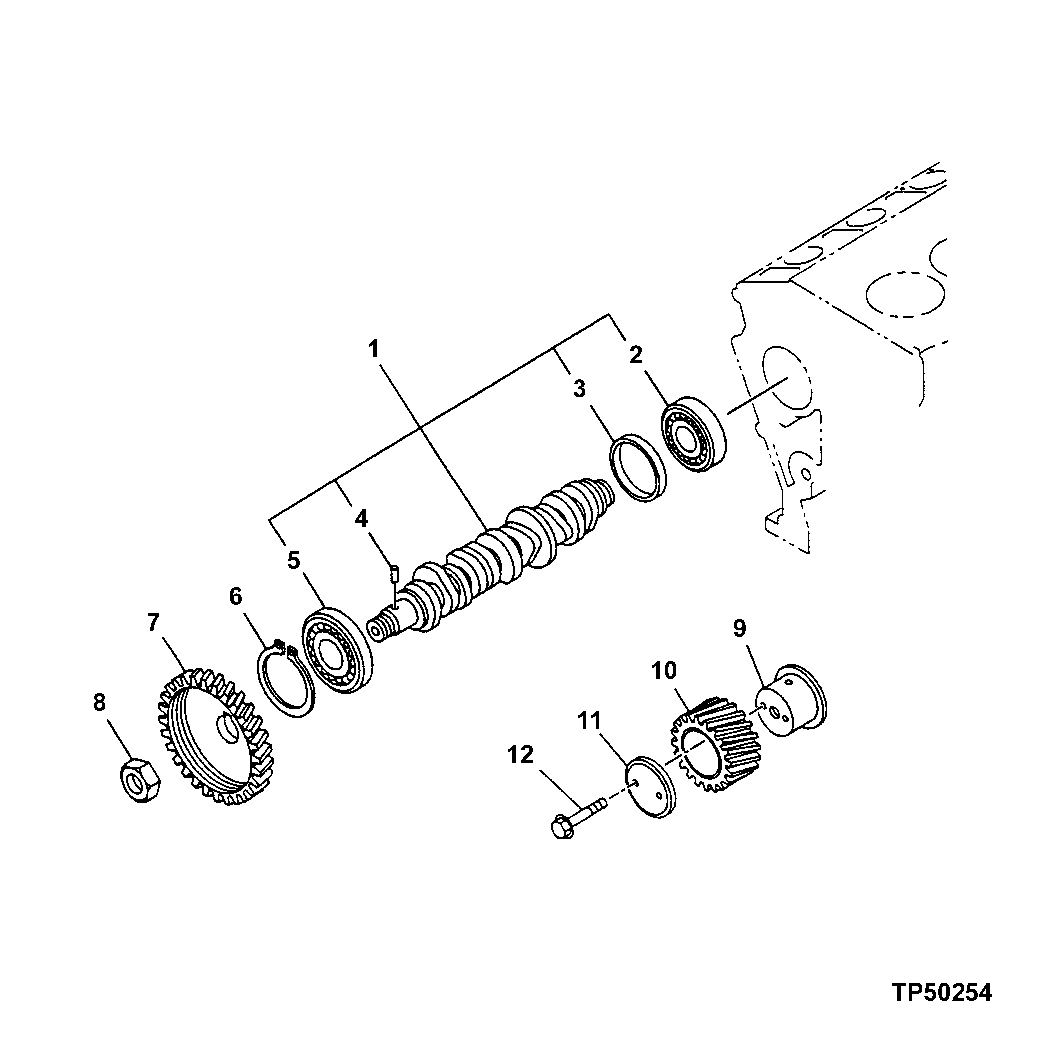 1
2
3
4
5
6
7
8
9
10
11
12
TP50254