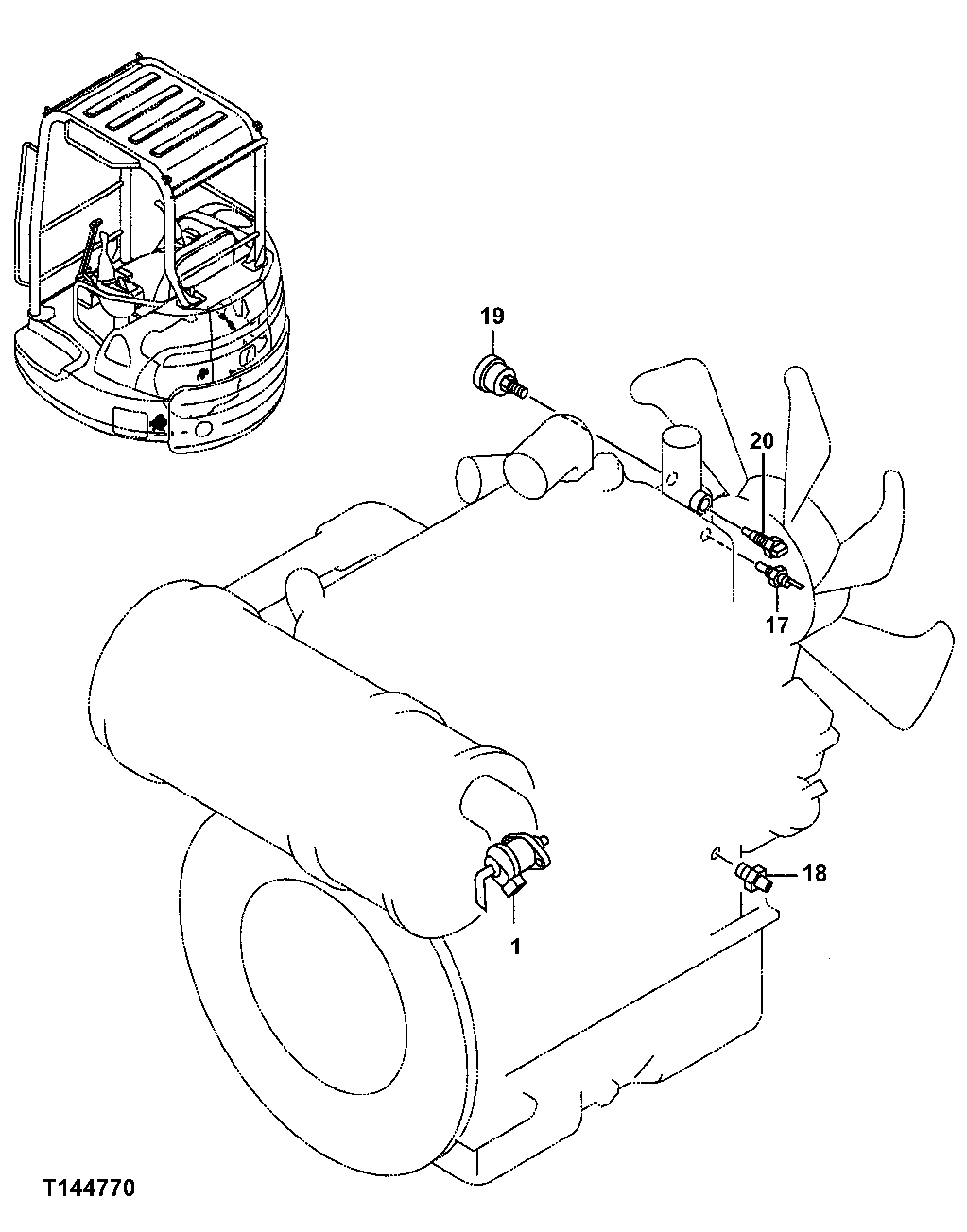 19
20
17
18
1
T144770