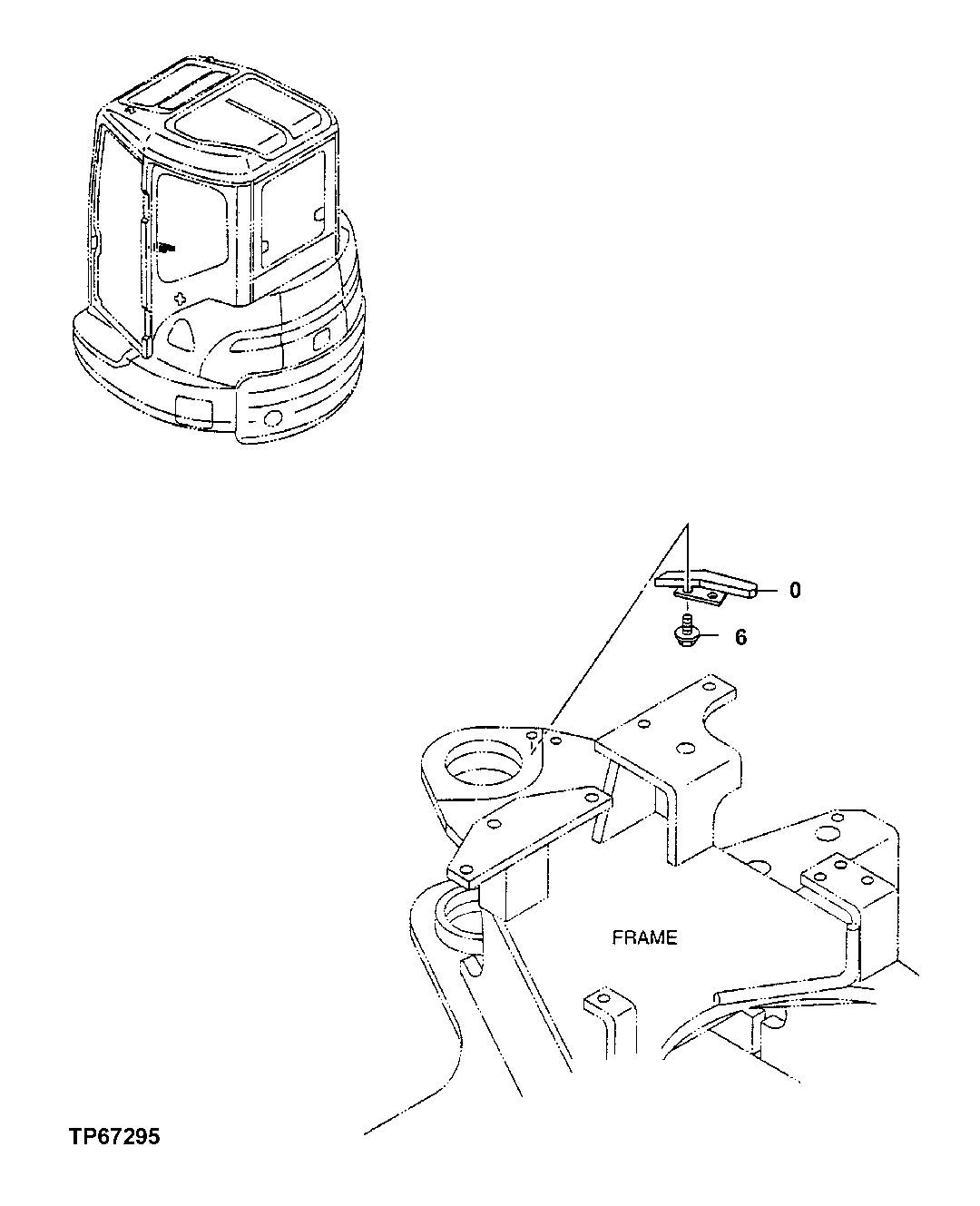 0
6
FRAME
TP67295