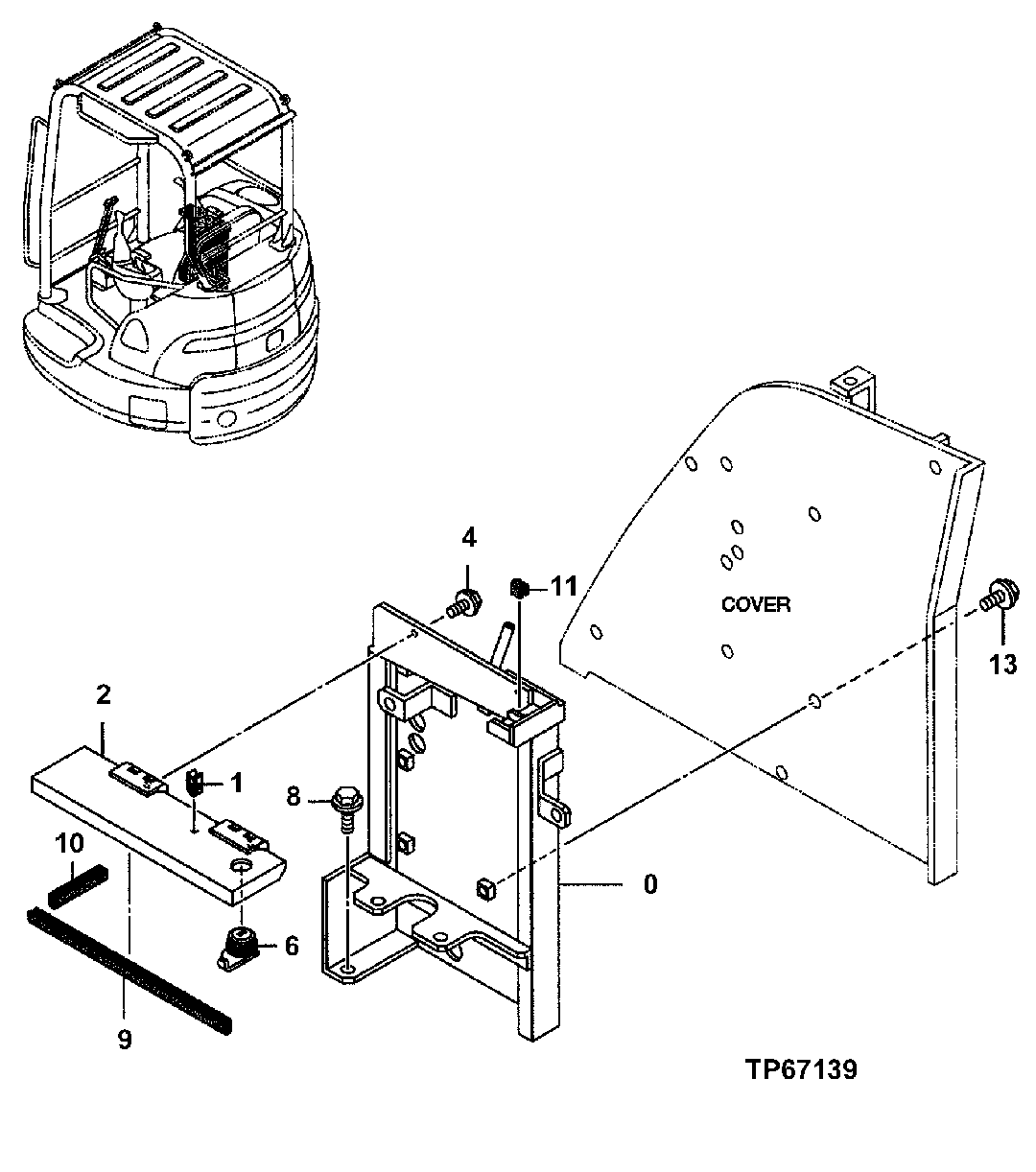 4
11
COVER
13
2
1
8
10
0
6
9
TP67139