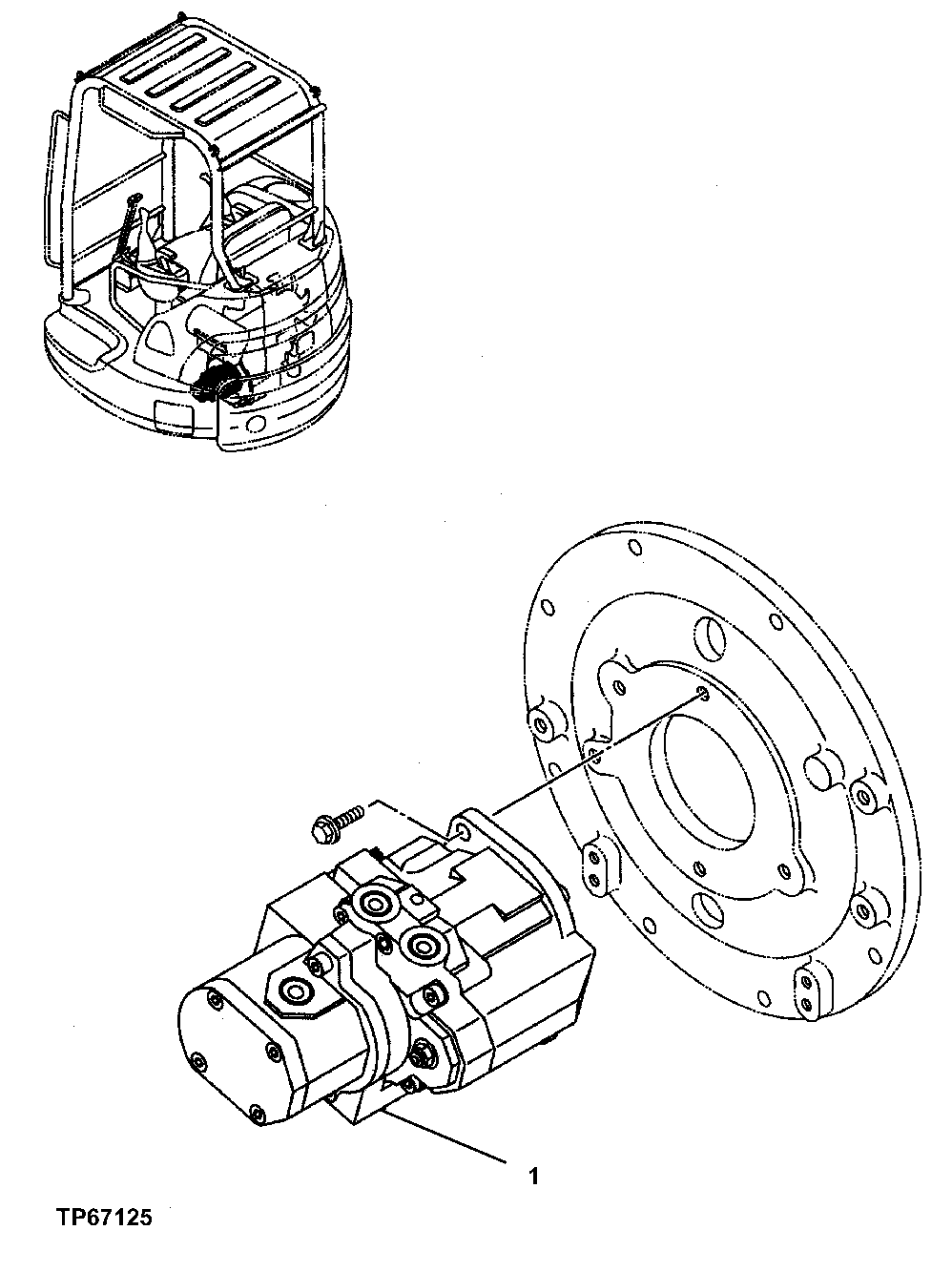 1

TP67125