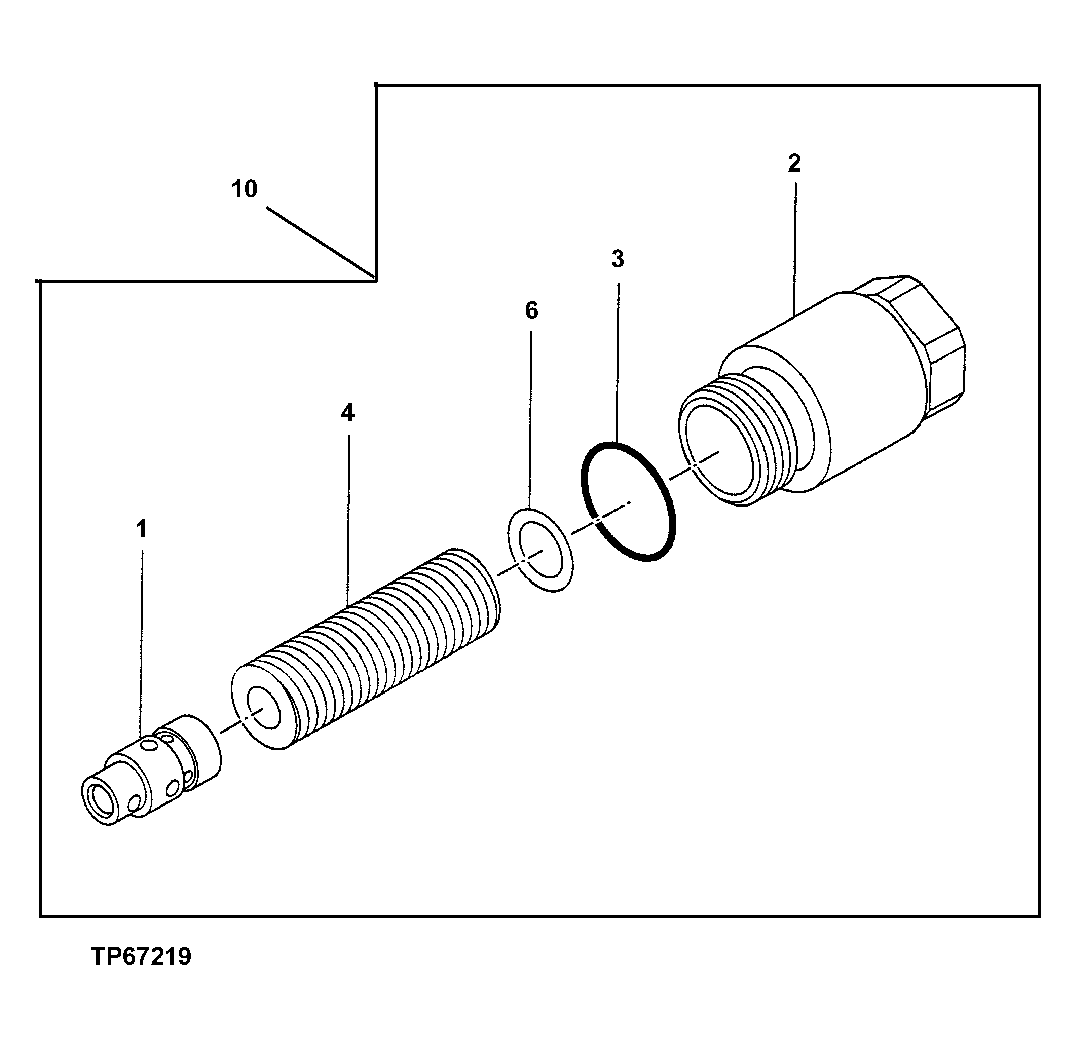 10
2
3
6
4
1
TP67219