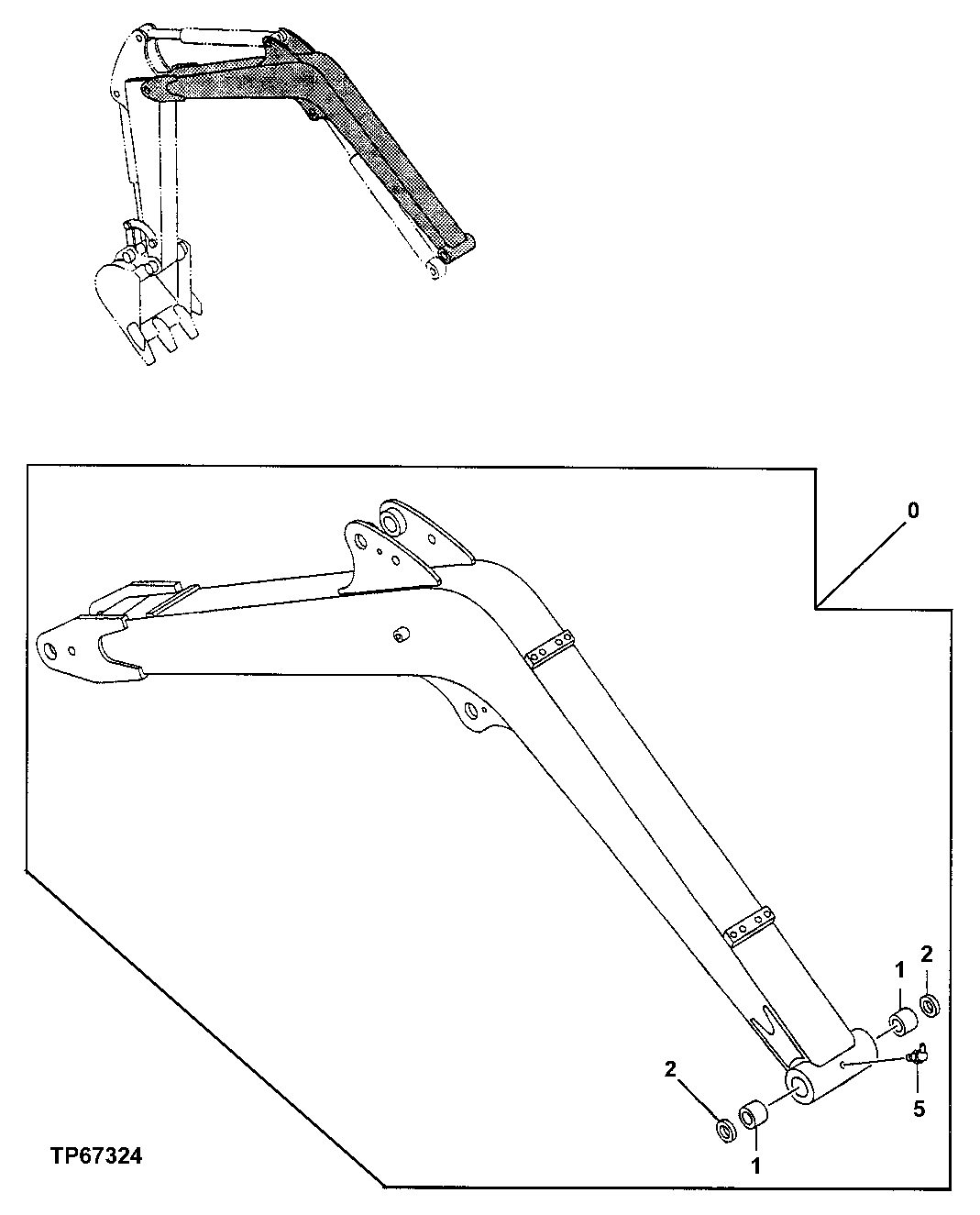 0

1 2

5

2

1

TP67324