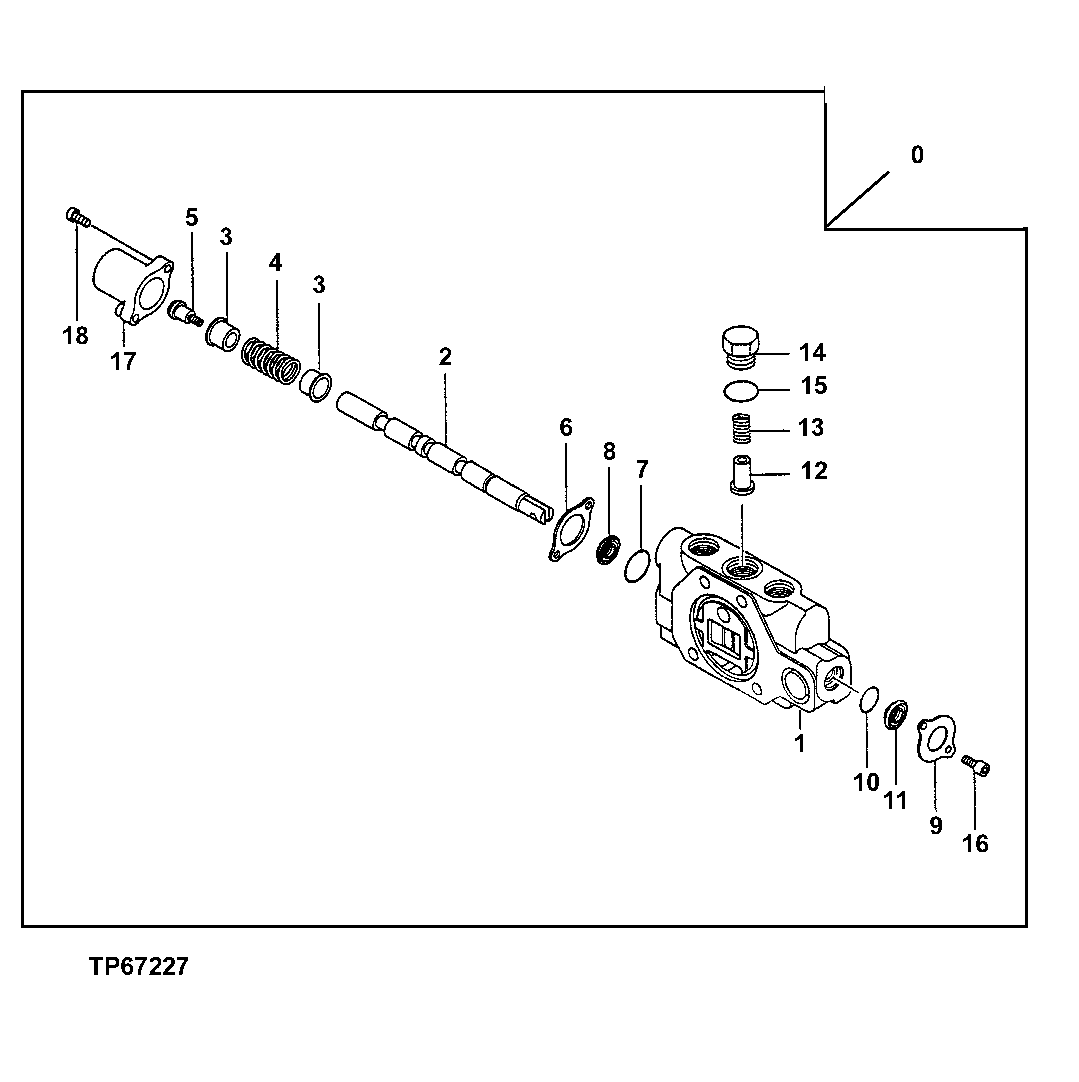 0
5
3
4
3
18
17
2
14
15
13
12
6
8
7
1
10
11
9
16
TP67227