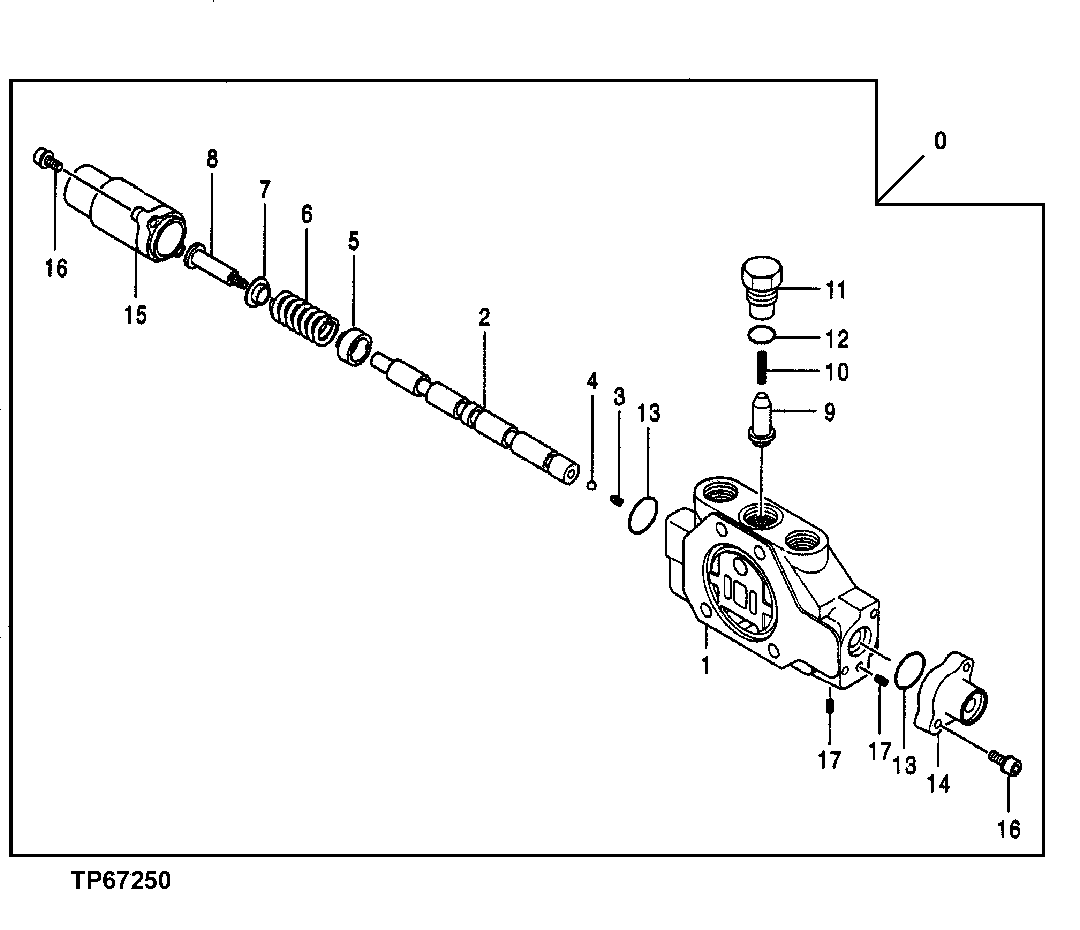 0
16
15
8
7
6
5
2
4
3
13
11
12
10
9
1
17
17
13
14
16
TP67250