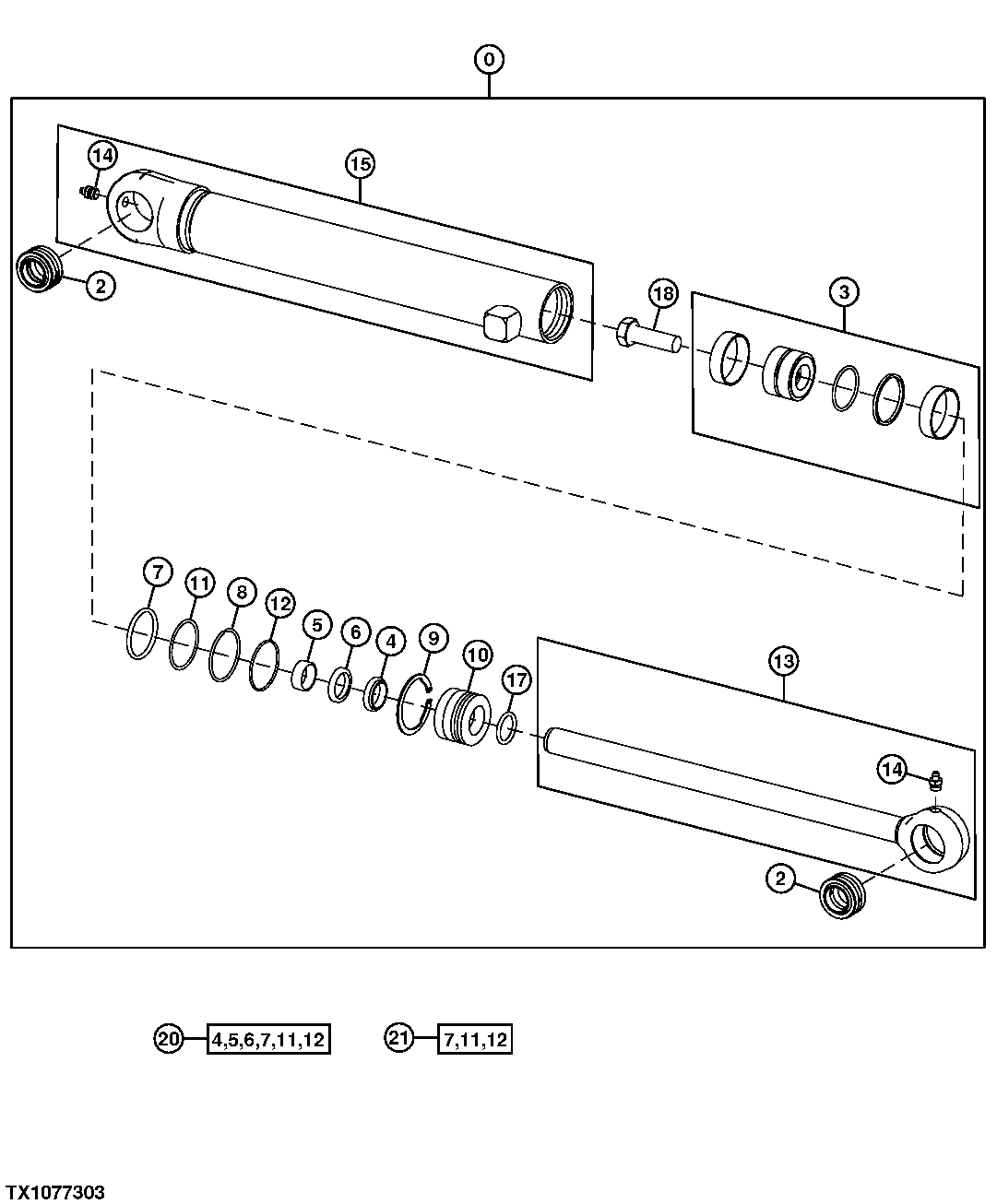 0

14

15

2

18

3

7

11

8

12

5

6

4

9

10

17

13

14

2

20 4,5,6,7,11,12

21 7,11,12

TX1077303