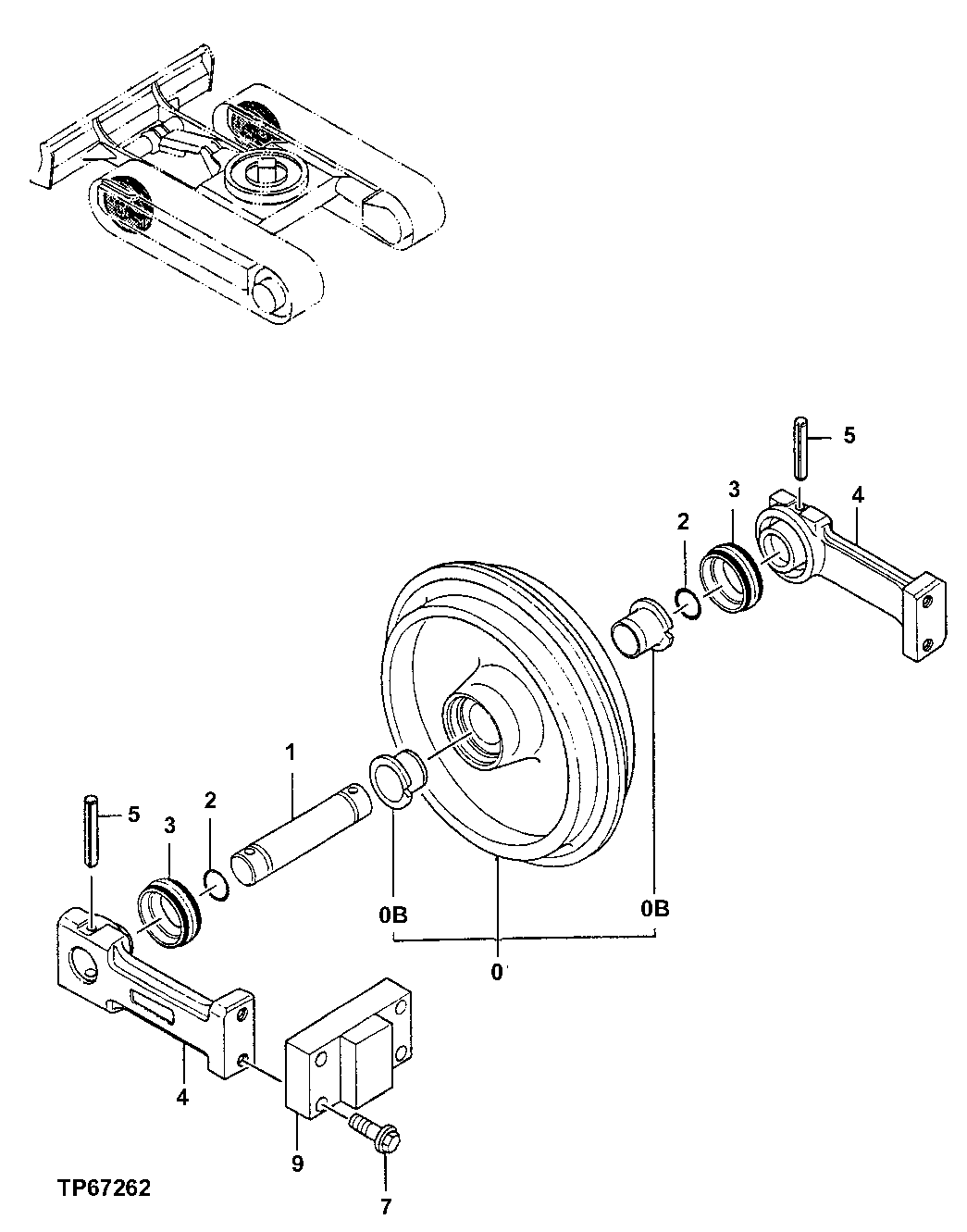 5
3
4
2
1
5
3
2
0B
0B
0
4
9
7
TP67262