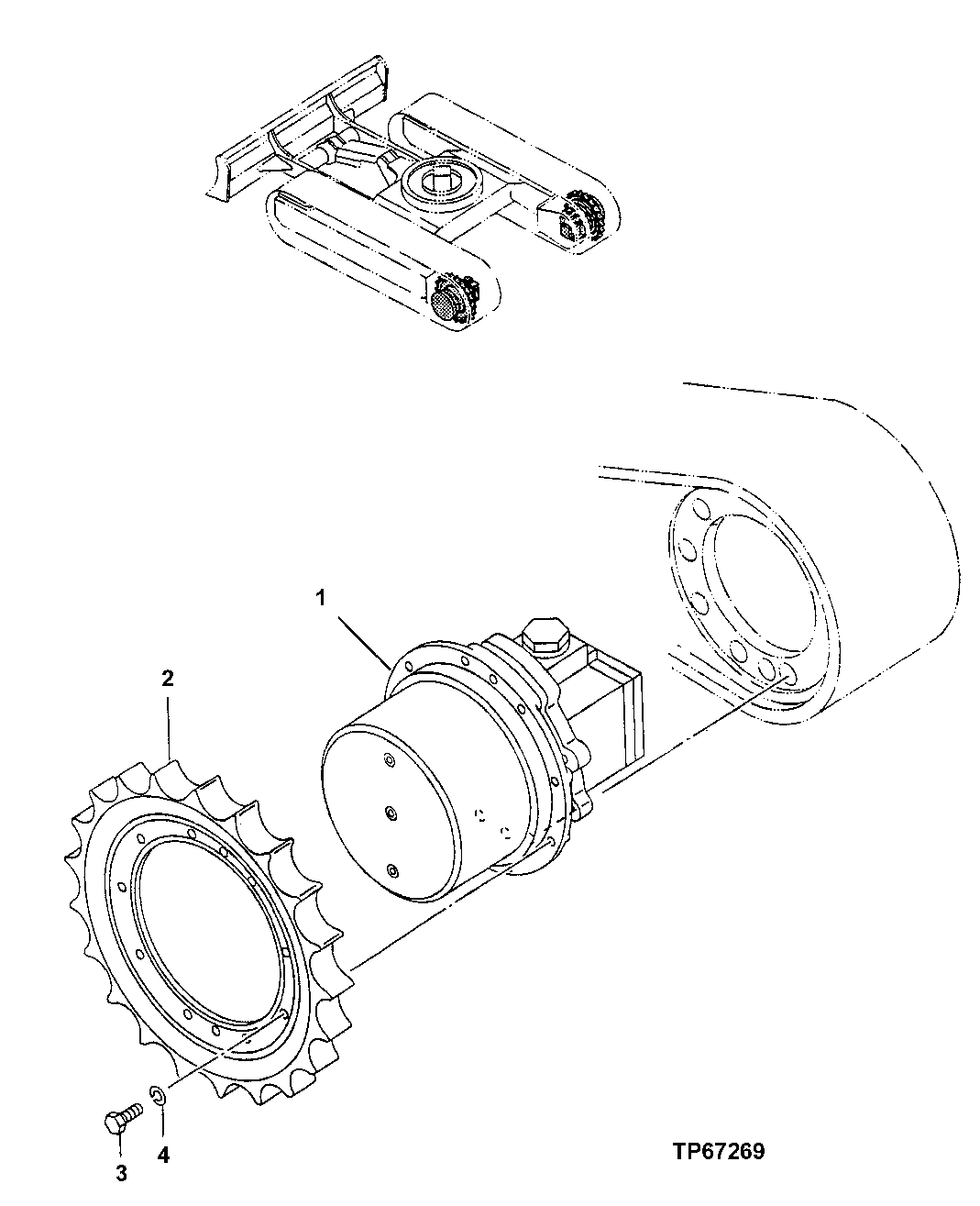 1
2
3
4
TP67269